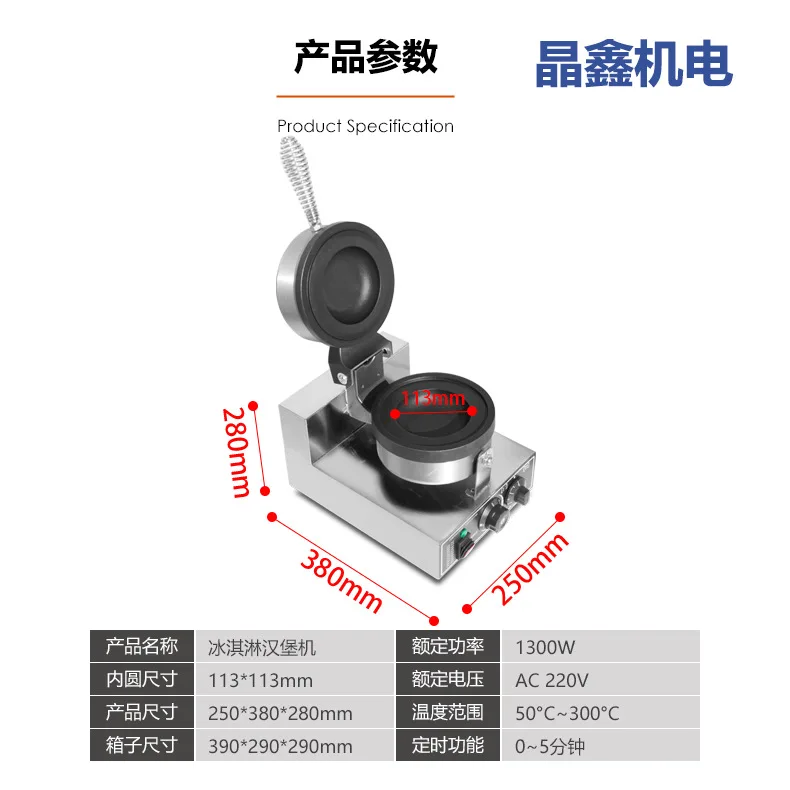 产品参数

晶鑫机电

Product Specification

113mm

280mm

380mm

250mm

| 产品名称 | 冰淇淋汉堡机 | 额定功率 | 1300W |
|---|---|---|---|
| 内圆尺寸 | 113*113mm | 额定电压 | AC 220V |
| 产品尺寸 | 250*380*280mm | 温度范围 | 50°C~300°C |
| 箱子尺寸 | 390*290*290mm | 定时功能 | 0~5分钟 |