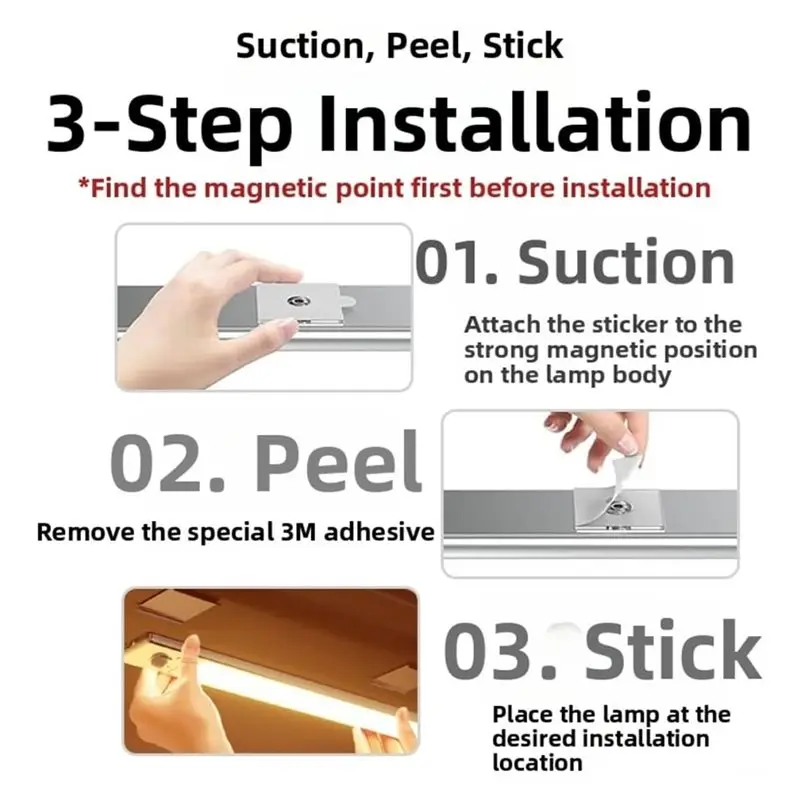 Suction, Peel, Stick

3-Step Installation

*Find the magnetic point first before installation

01. Suction

Attach the sticker to the strong magnetic position on the lamp body

02. Peel

Remove the special 3M adhesive

03. Stick

Place the lamp at the desired installation location