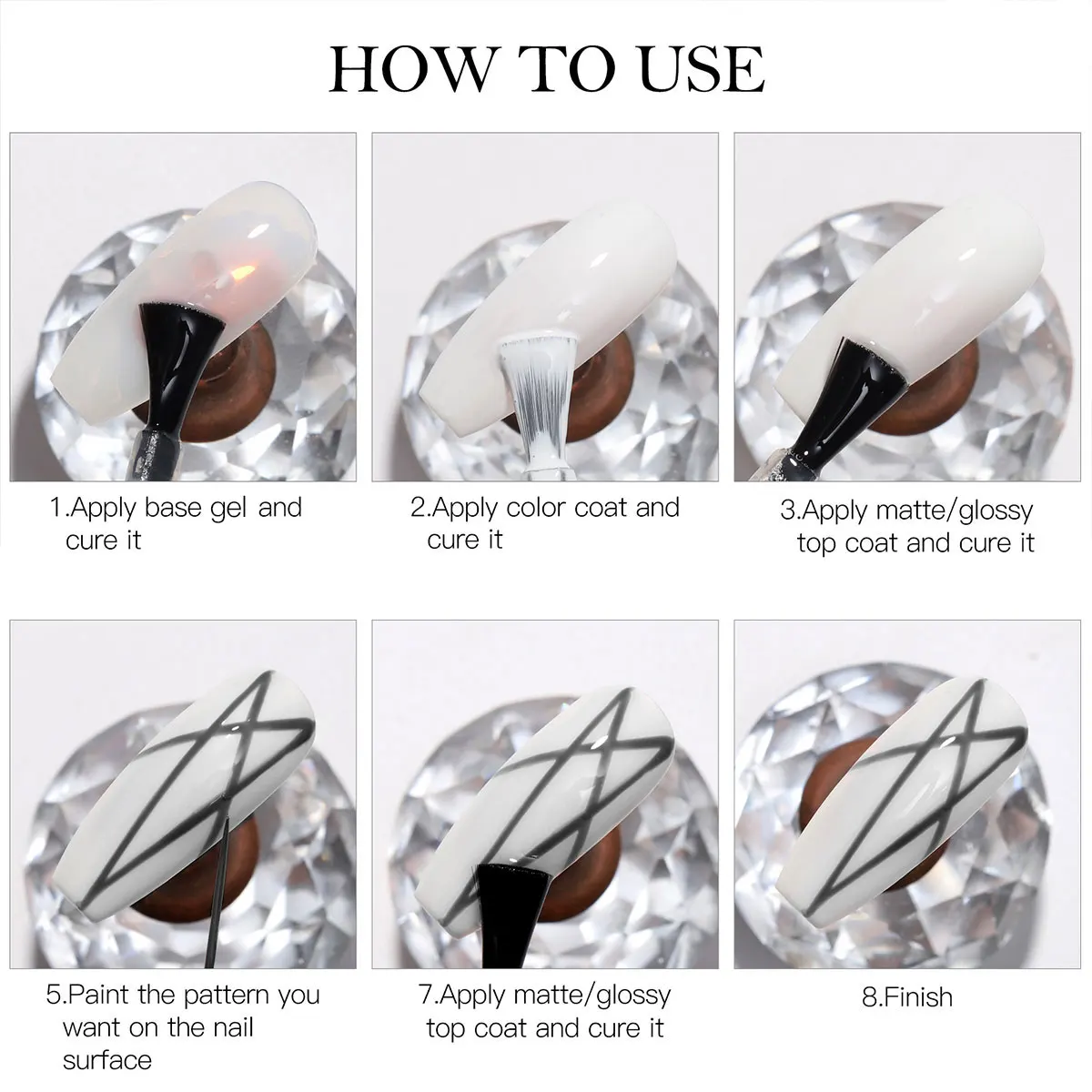 HOW TO USE

1.Apply base gel and cure it

2.Apply color coat and cure it

3.Apply matte/glossy top coat and cure it

5.Paint the pattern you want on the nail surface

7.Apply matte/glossy top coat and cure it

8.Finish