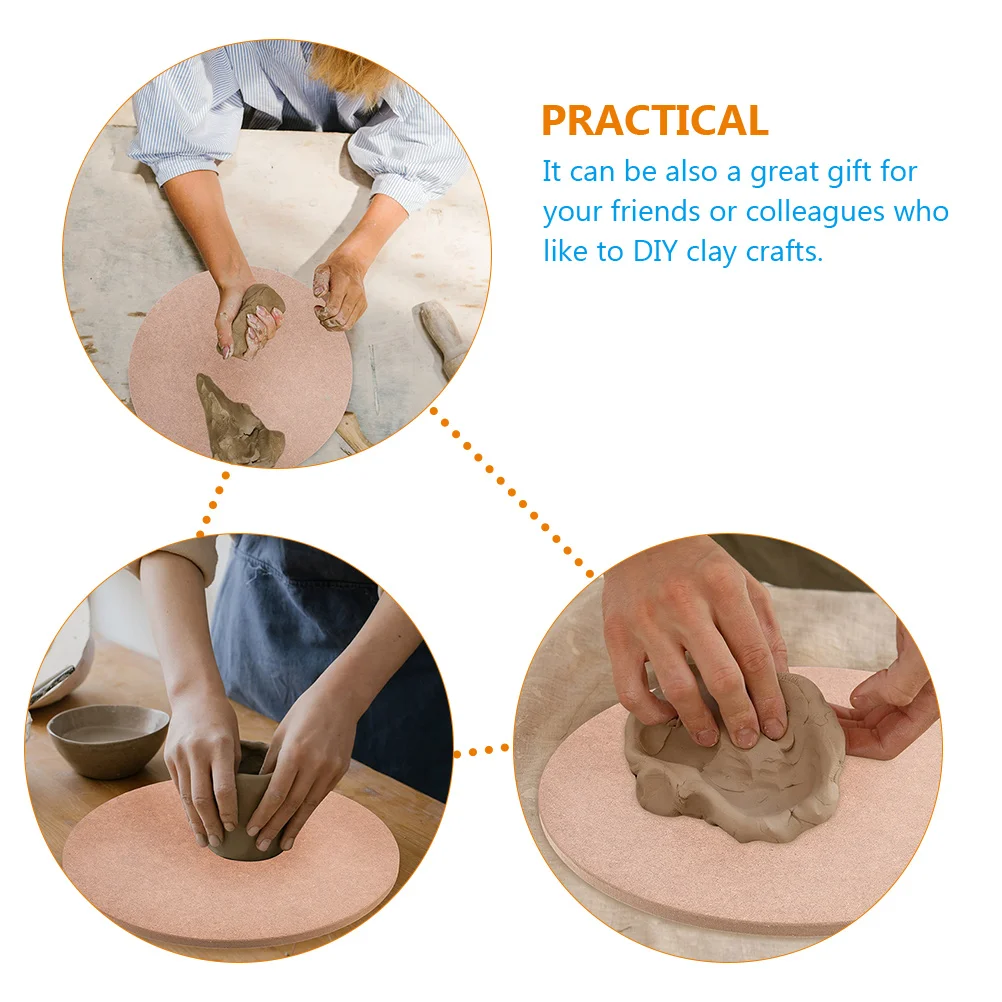 PRACTICAL
It can be also a great gift for your friends or colleagues who like to DIY clay crafts.