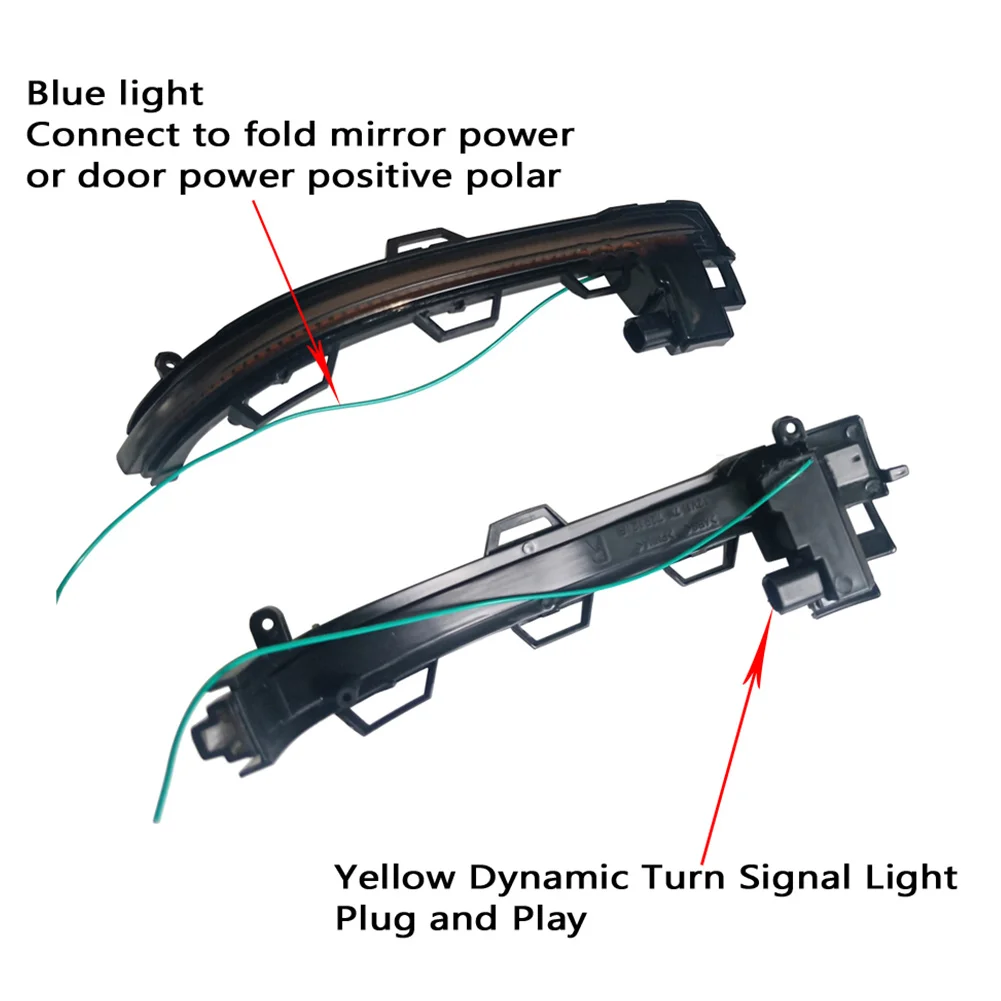 Blue light
Connect to fold mirror power or door power positive polar

Yellow Dynamic Turn Signal Light
Plug and Play