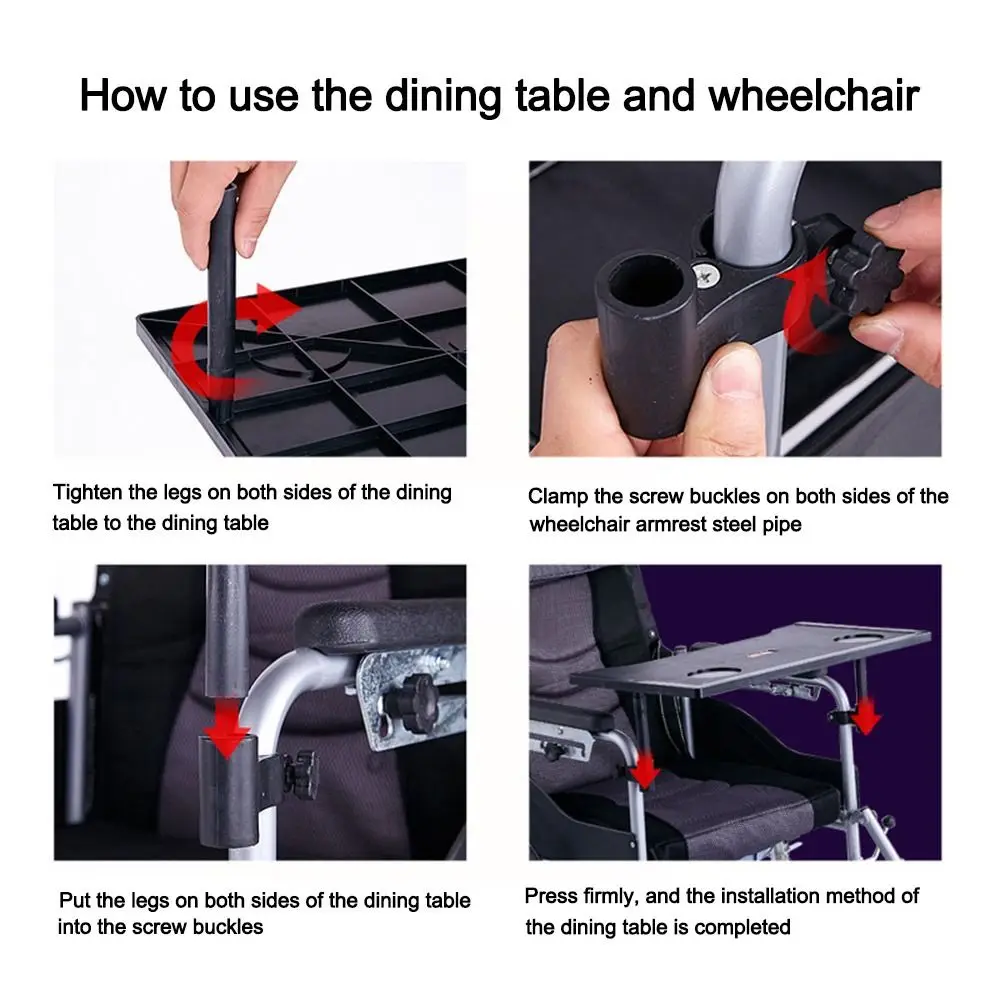 How to use the dining table and wheelchair

Tighten the legs on both sides of the dining table to the dining table

Clamp the screw buckles on both sides of the wheelchair armrest steel pipe

Put the legs on both sides of the dining table into the screw buckles

Press firmly, and the installation method of the dining table is completed