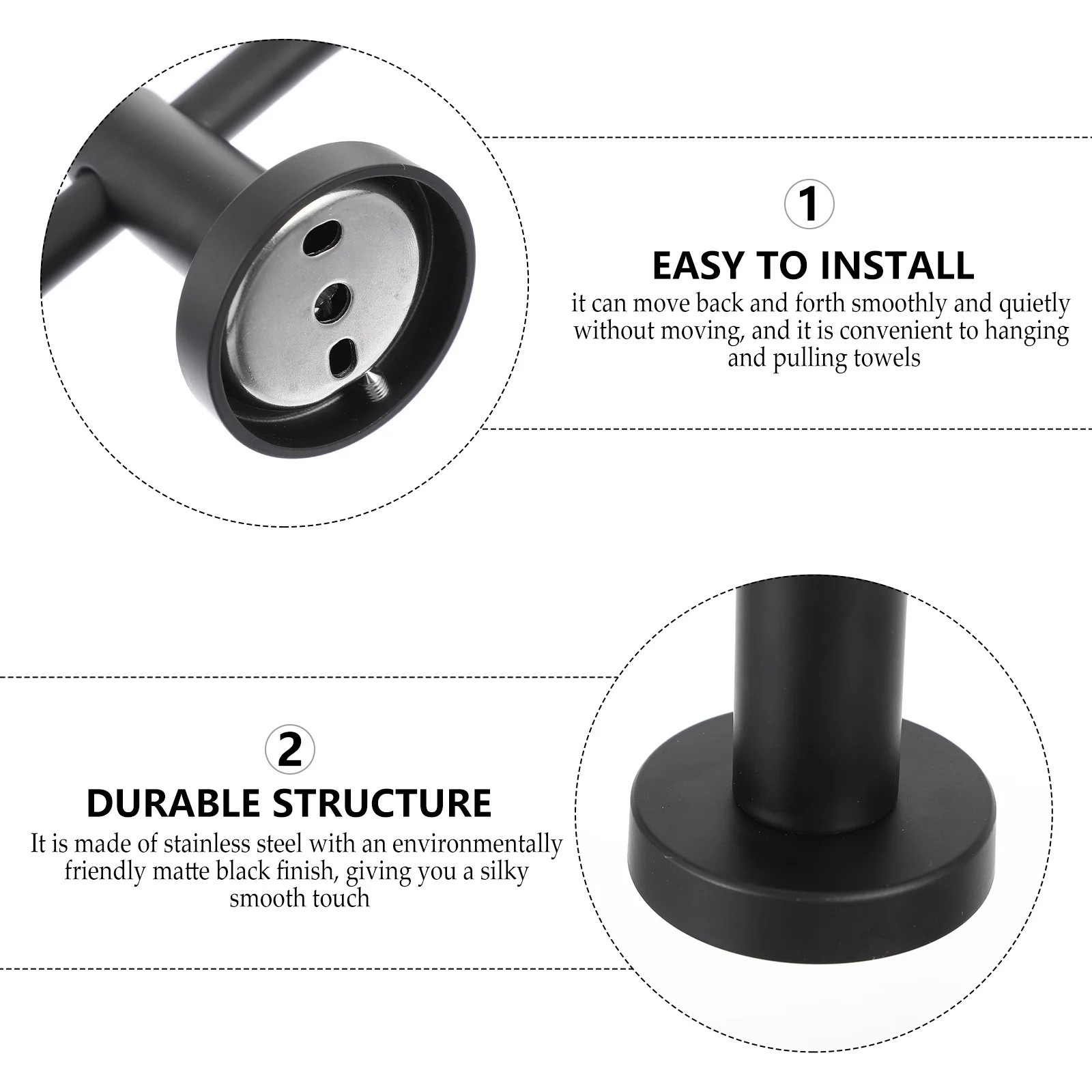 1

EASY TO INSTALL

it can move back and forth smoothly and quietly without moving, and it is convenient to hanging and pulling towels

2

DURABLE STRUCTURE

It is made of stainless steel with an environmentally friendly matte black finish, giving you a silky smooth touch