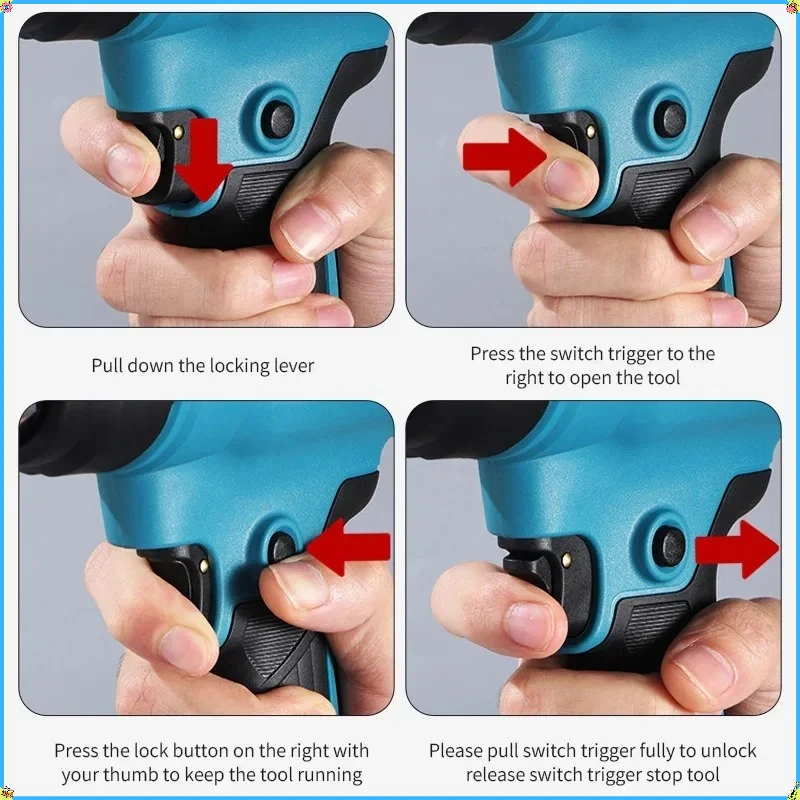 Pull down the locking lever

Press the switch trigger to the right to open the tool

Press the lock button on the right with your thumb to keep the tool running

Please pull switch trigger fully to unlock release switch trigger stop tool