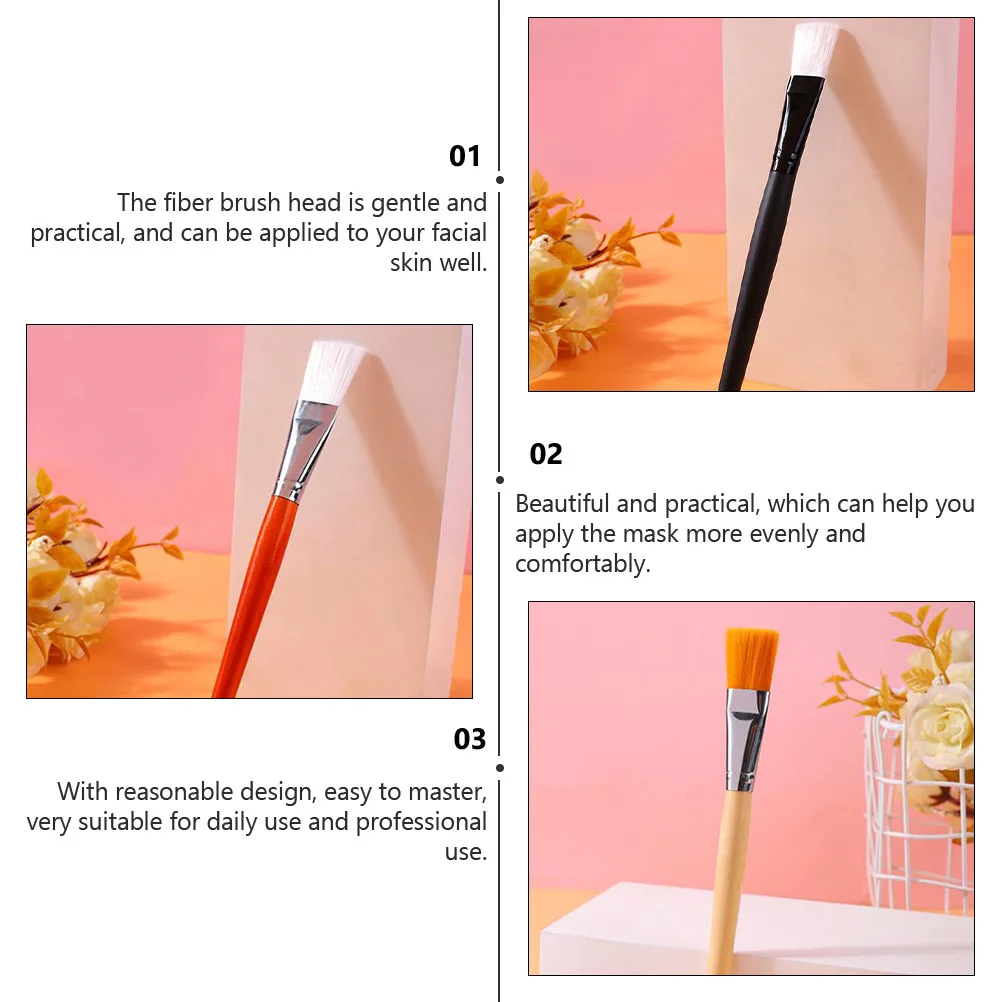 01

The fiber brush head is gentle and practical, and can be applied to your facial skin well.

02

Beautiful and practical, which can help you apply the mask more evenly and comfortably.

03

With reasonable design, easy to master, very suitable for daily use and professional use.