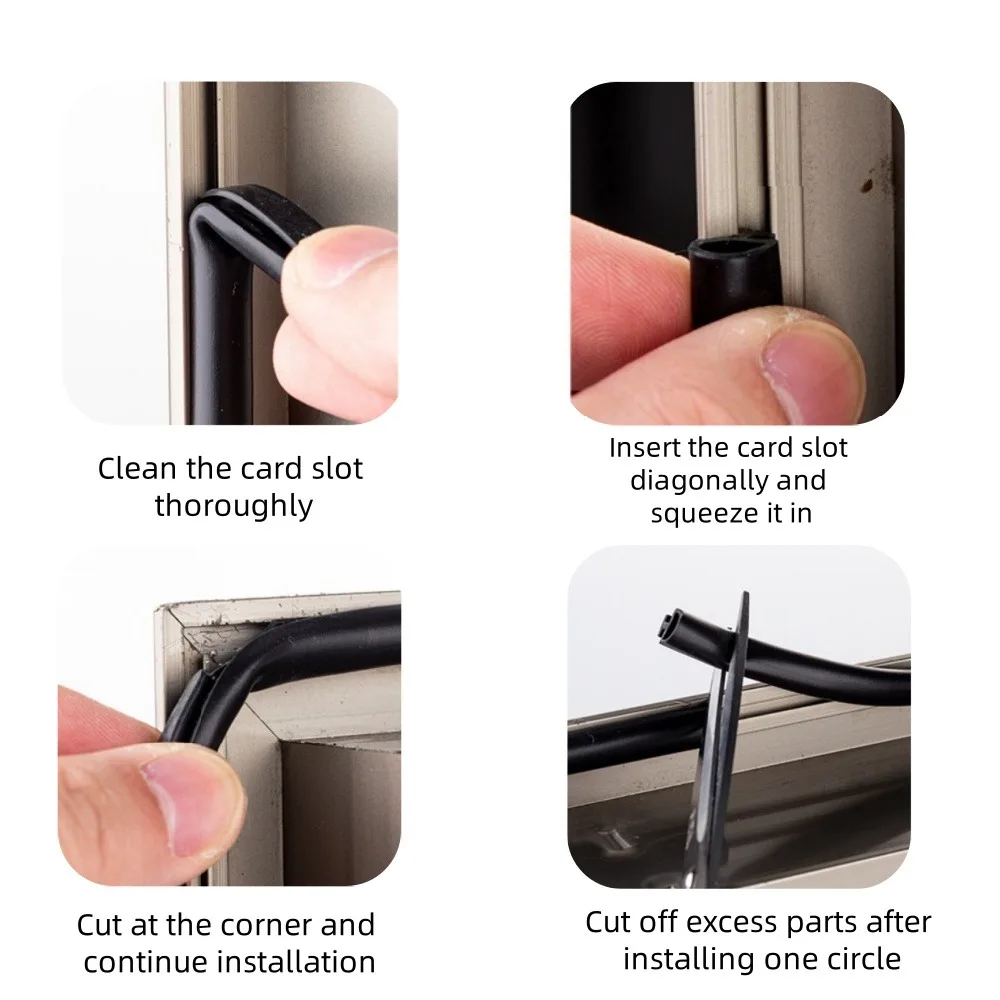 Clean the card slot thoroughly

Insert the card slot diagonally and squeeze it in

Cut at the corner and continue installation

Cut off excess parts after installing one circle