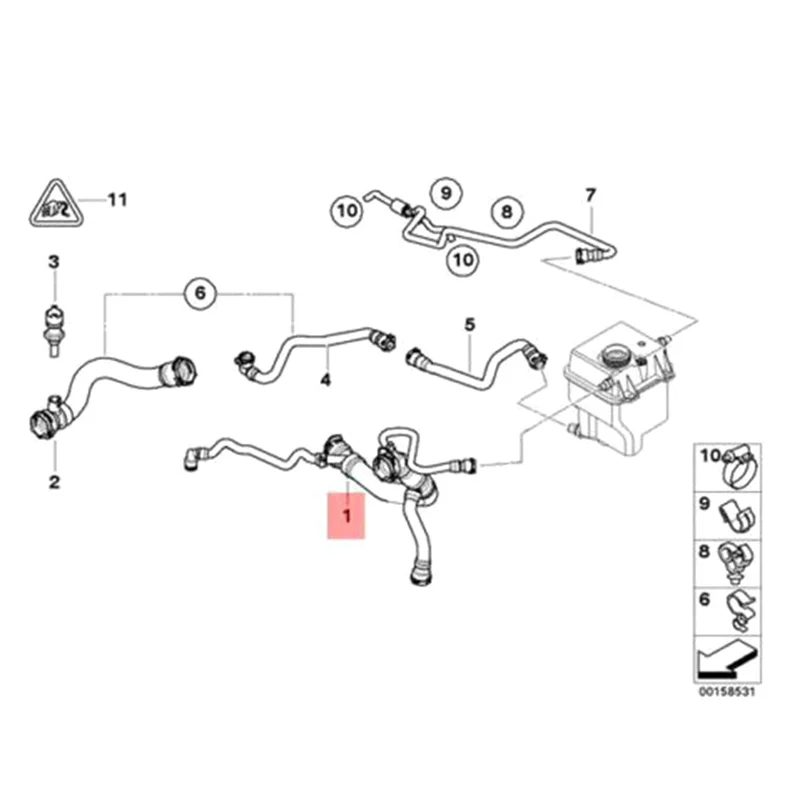 11
10
9
8
7
10
3
6
5
4
2
1
10
9
8
6
00158531