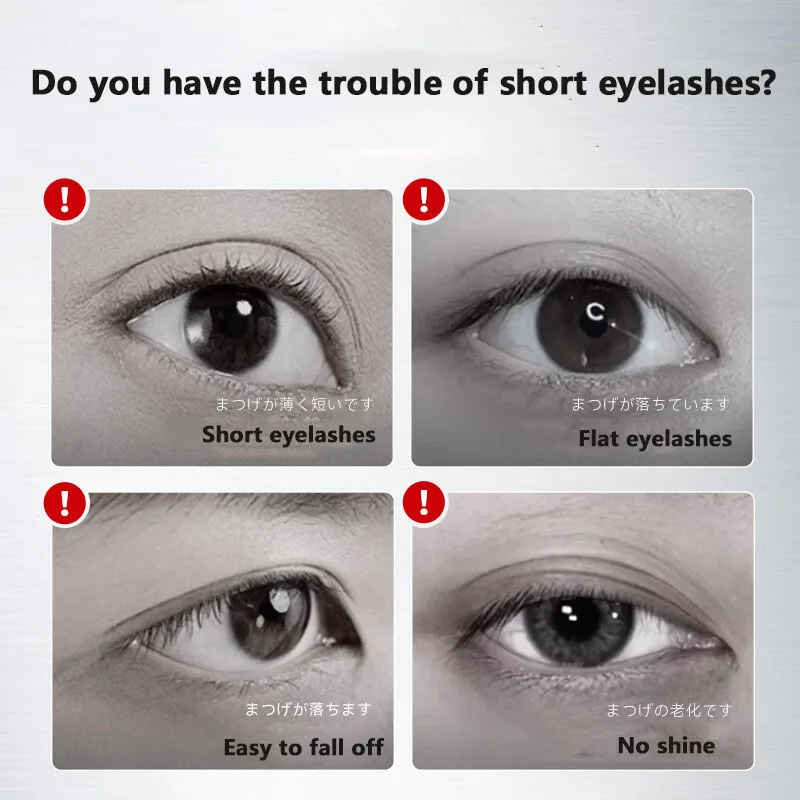 Do you have the trouble of short eyelashes?

!
まつげが薄く短いです
Short eyelashes

!
まつげが落ちています
Flat eyelashes

!
まつげが落ちます
Easy to fall off

!
まつげの老化です
No shine