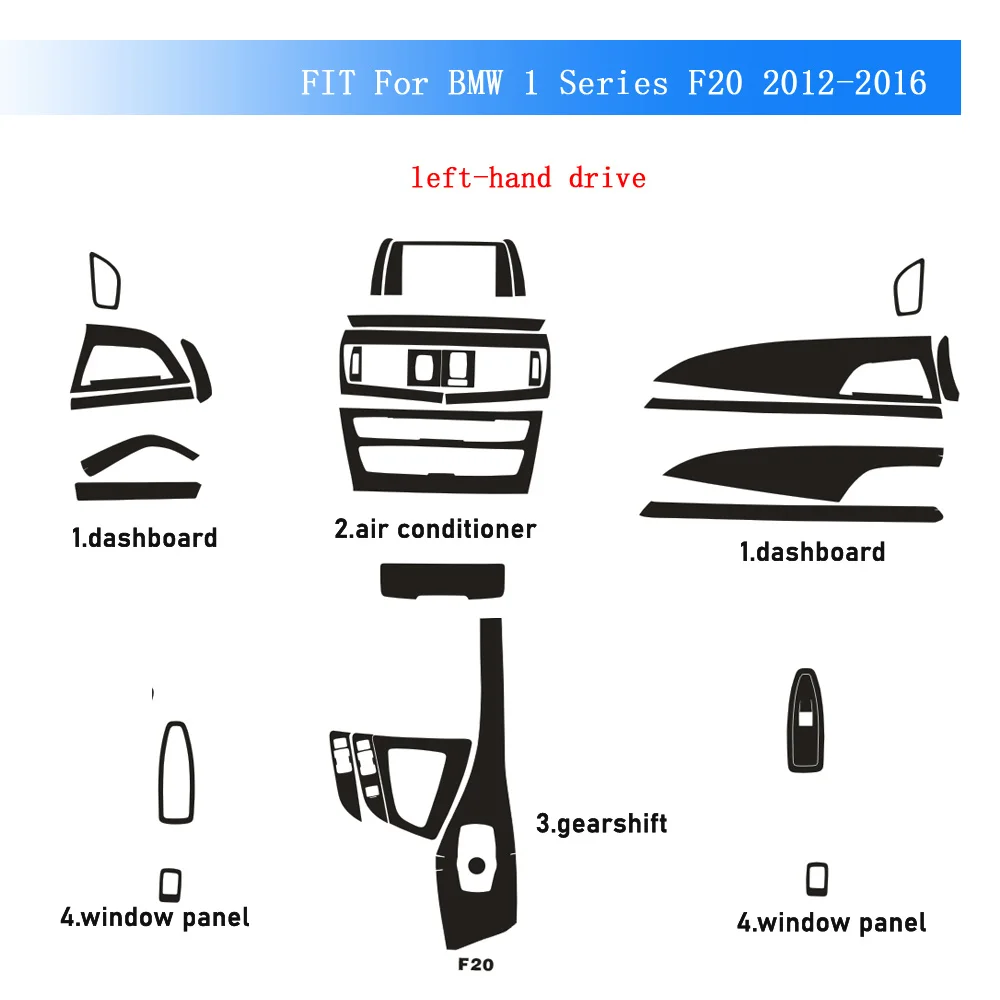 FIT For BMW 1 Series F20 2012-2016

left-hand drive

1.dashboard

2.air conditioner

1.dashboard

3.gearshift

4.window panel

4.window panel

F20