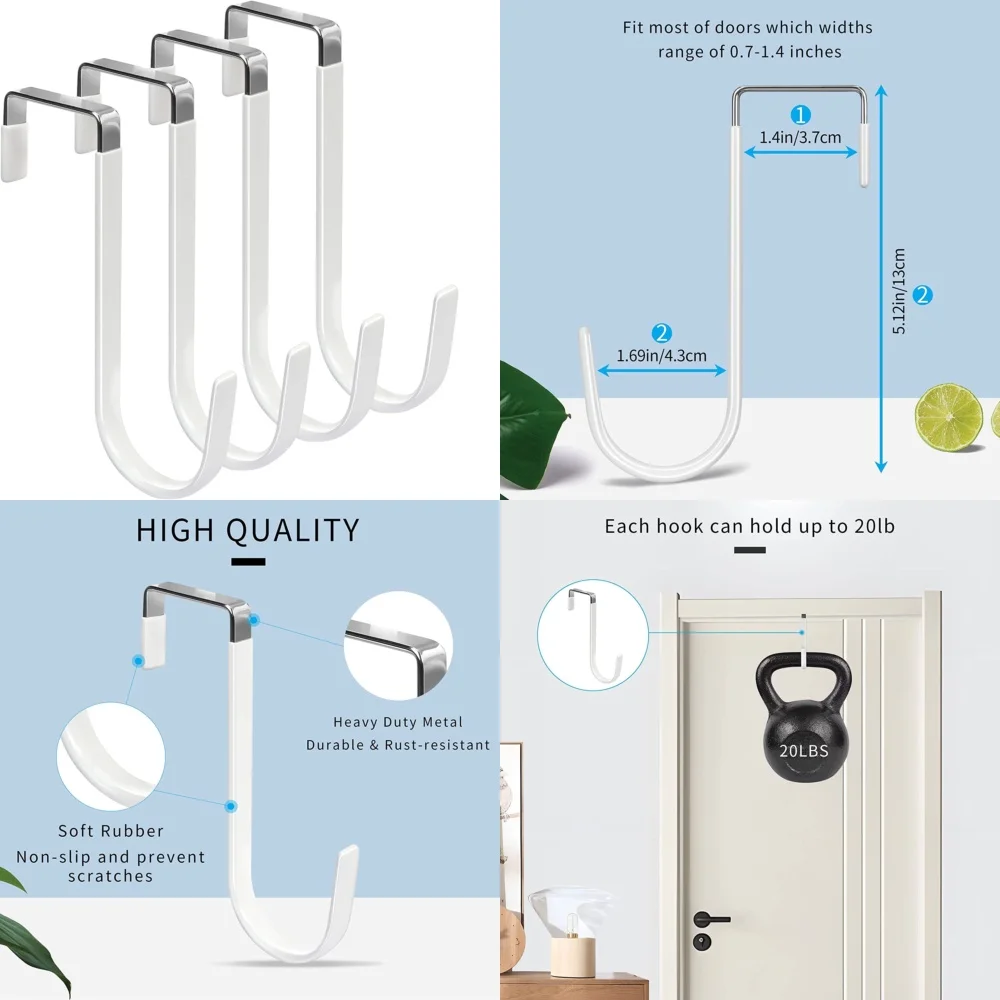 Fit most of doors which widths range of 0.7-1.4 inches

1
1.4in/3.7cm

2
1.69in/4.3cm

5.12in/13cm
2

HIGH QUALITY

Heavy Duty Metal
Durable & Rust-resistant

Soft Rubber
Non-slip and prevent scratches

Each hook can hold up to 20lb

20LBS