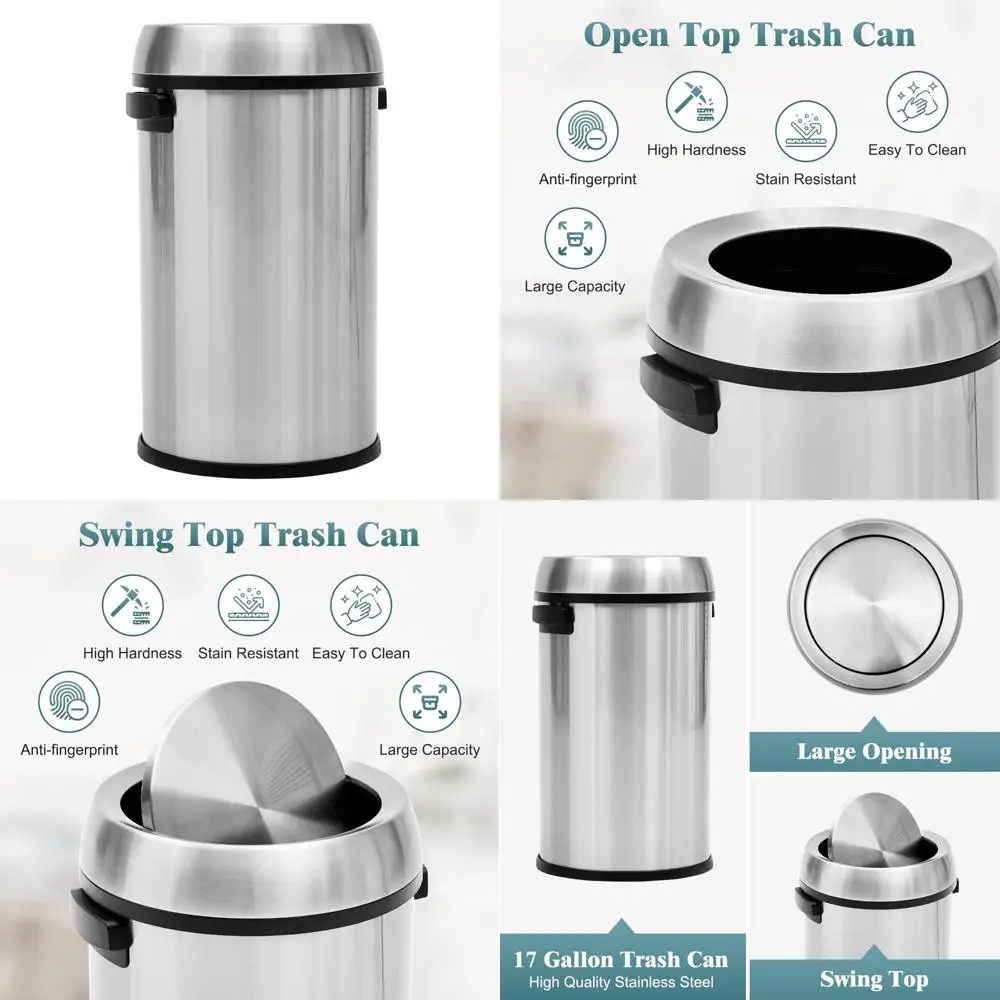 Open Top Trash Can

High Hardness

Easy To Clean

Anti-fingerprint

Stain Resistant

Large Capacity

Swing Top Trash Can

High Hardness

Stain Resistant

Easy To Clean

Anti-fingerprint

Large Capacity

Large Opening

17 Gallon Trash Can
High Quality Stainless Steel

Swing Top