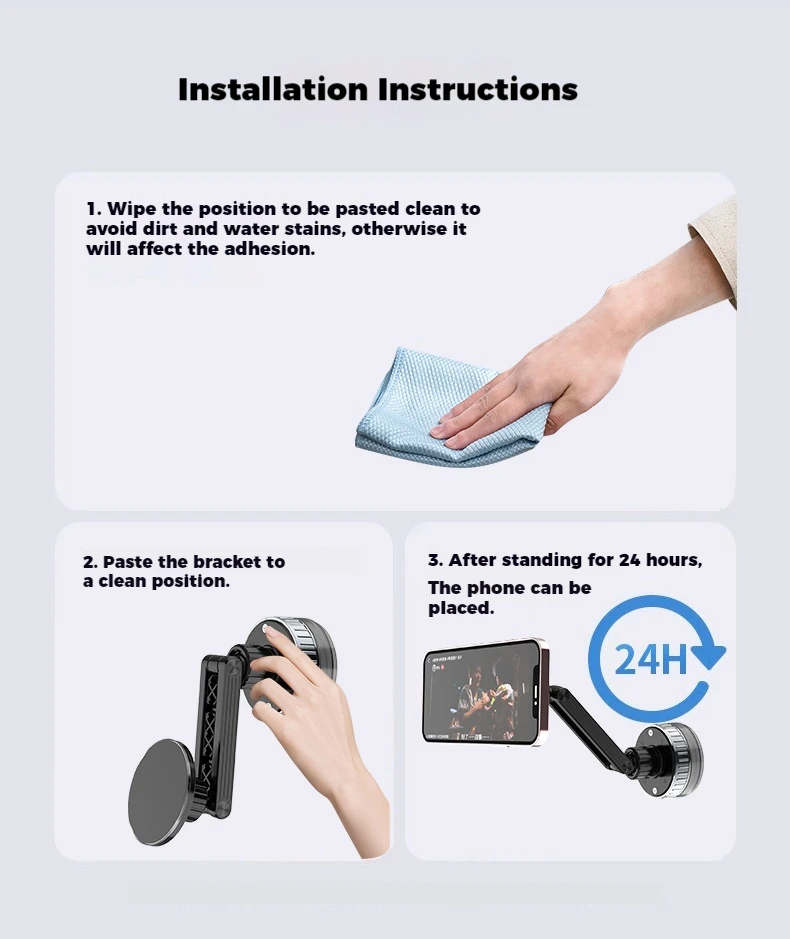 Installation Instructions

1. Wipe the position to be pasted clean to avoid dirt and water stains, otherwise it will affect the adhesion.

2. Paste the bracket to a clean position.

3. After standing for 24 hours, The phone can be placed.

24H