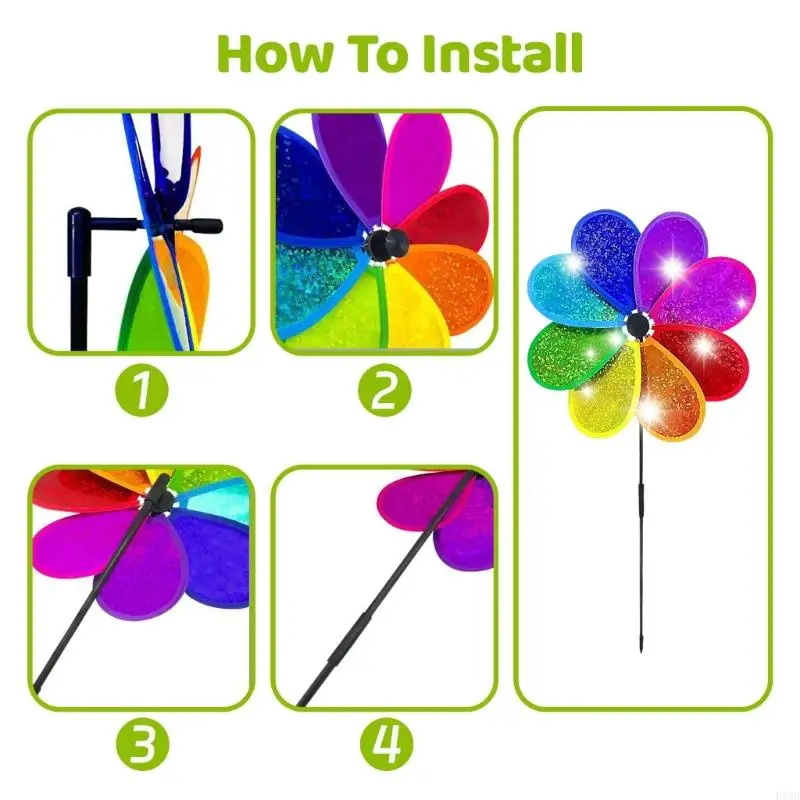 How To Install

1

2

3

4