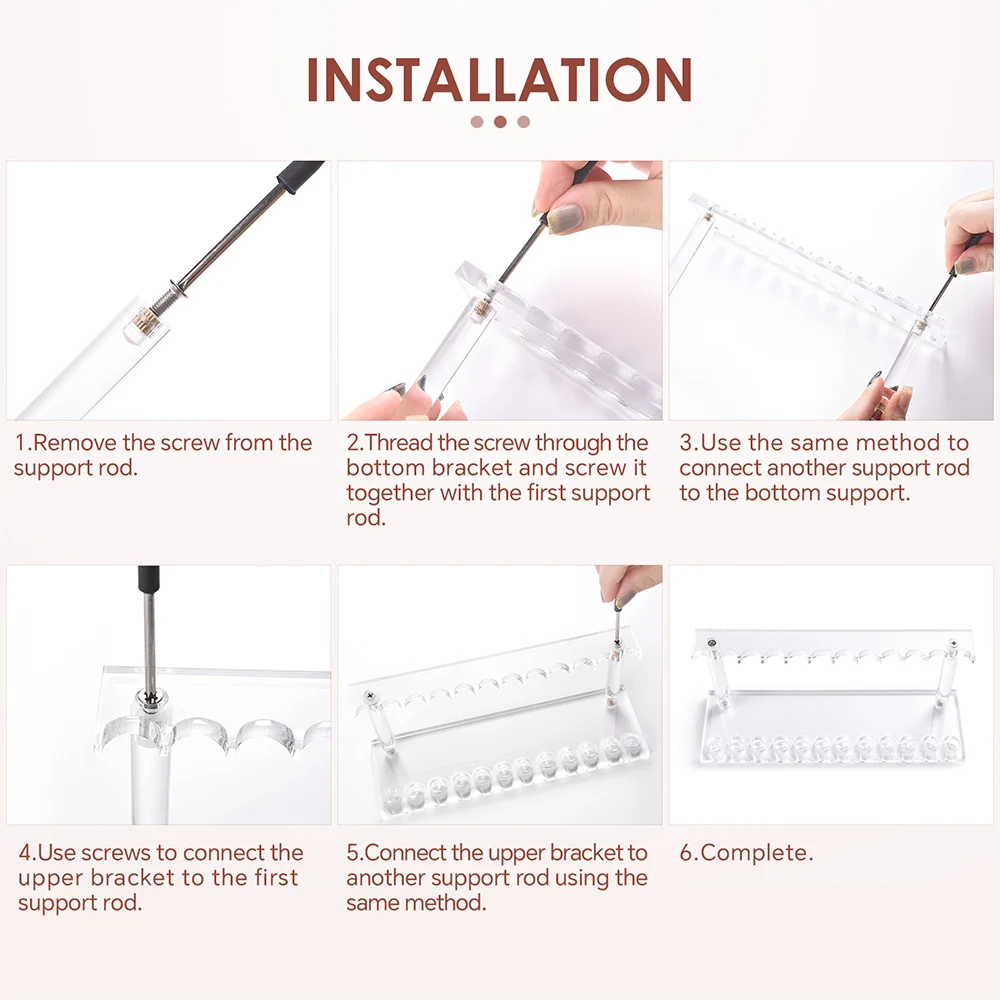 INSTALLATION

1.Remove the screw from the support rod.

2.Thread the screw through the bottom bracket and screw it together with the first support rod.

3.Use the same method to connect another support rod to the bottom support.

4.Use screws to connect the upper bracket to the first support rod.

5.Connect the upper bracket to another support rod using the same method.

6.Complete.