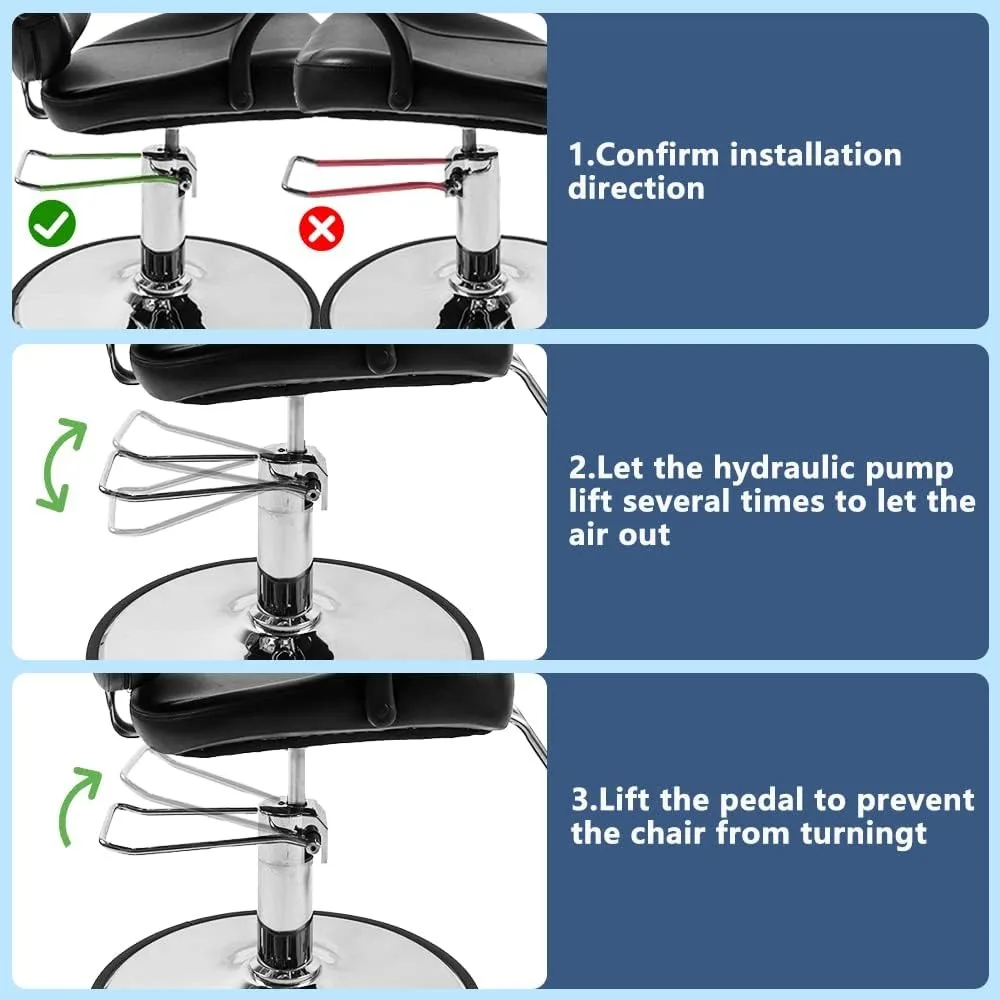 1.Confirm installation direction

2.Let the hydraulic pump lift several times to let the air out

3.Lift the pedal to prevent the chair from turningt