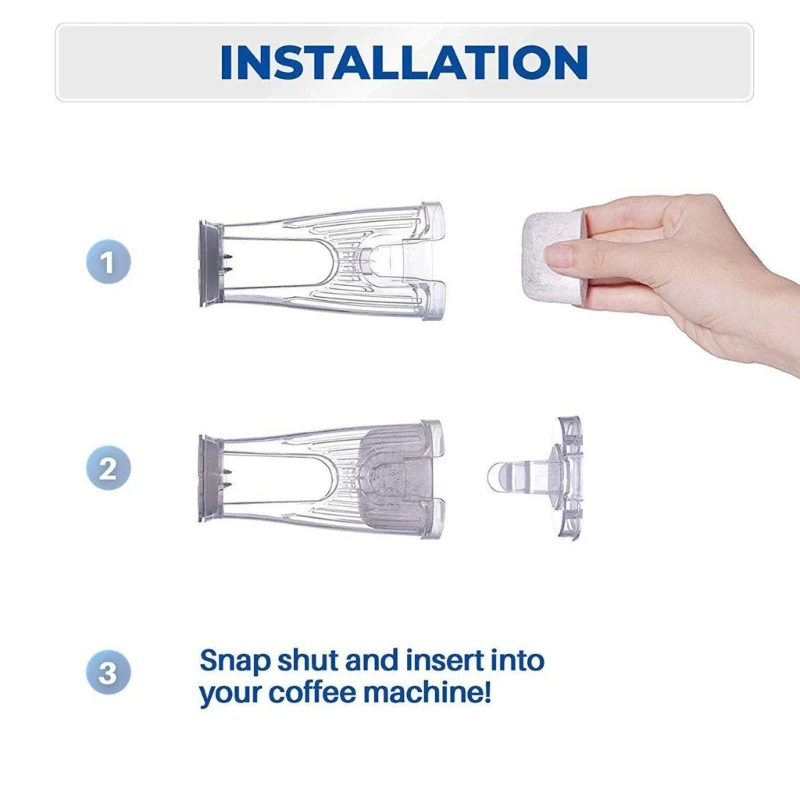 INSTALLATION

1

2

3

Snap shut and insert into your coffee machine!