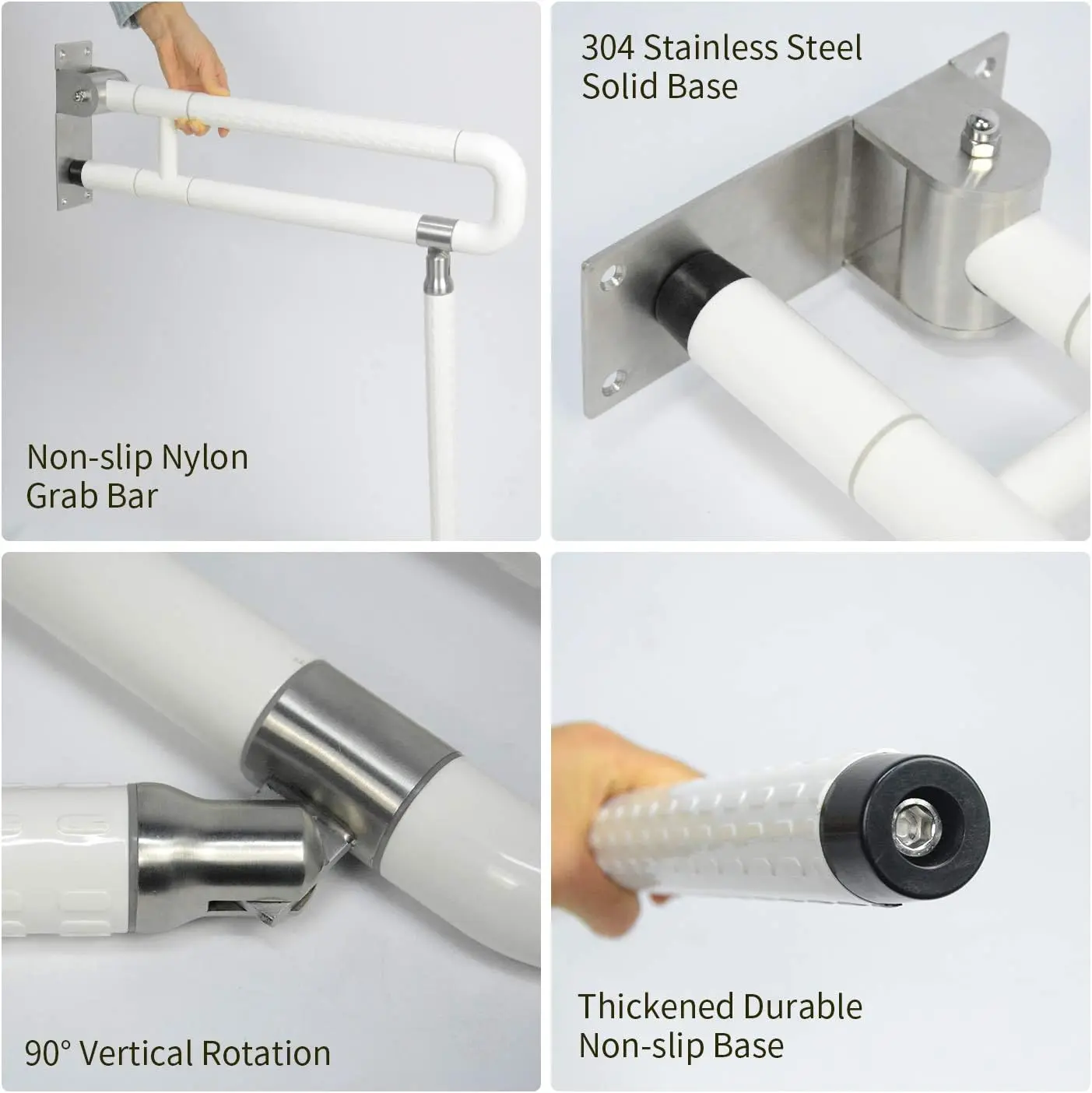 Non-slip Nylon
Grab Bar

304 Stainless Steel
Solid Base

90° Vertical Rotation

Thickened Durable
Non-slip Base