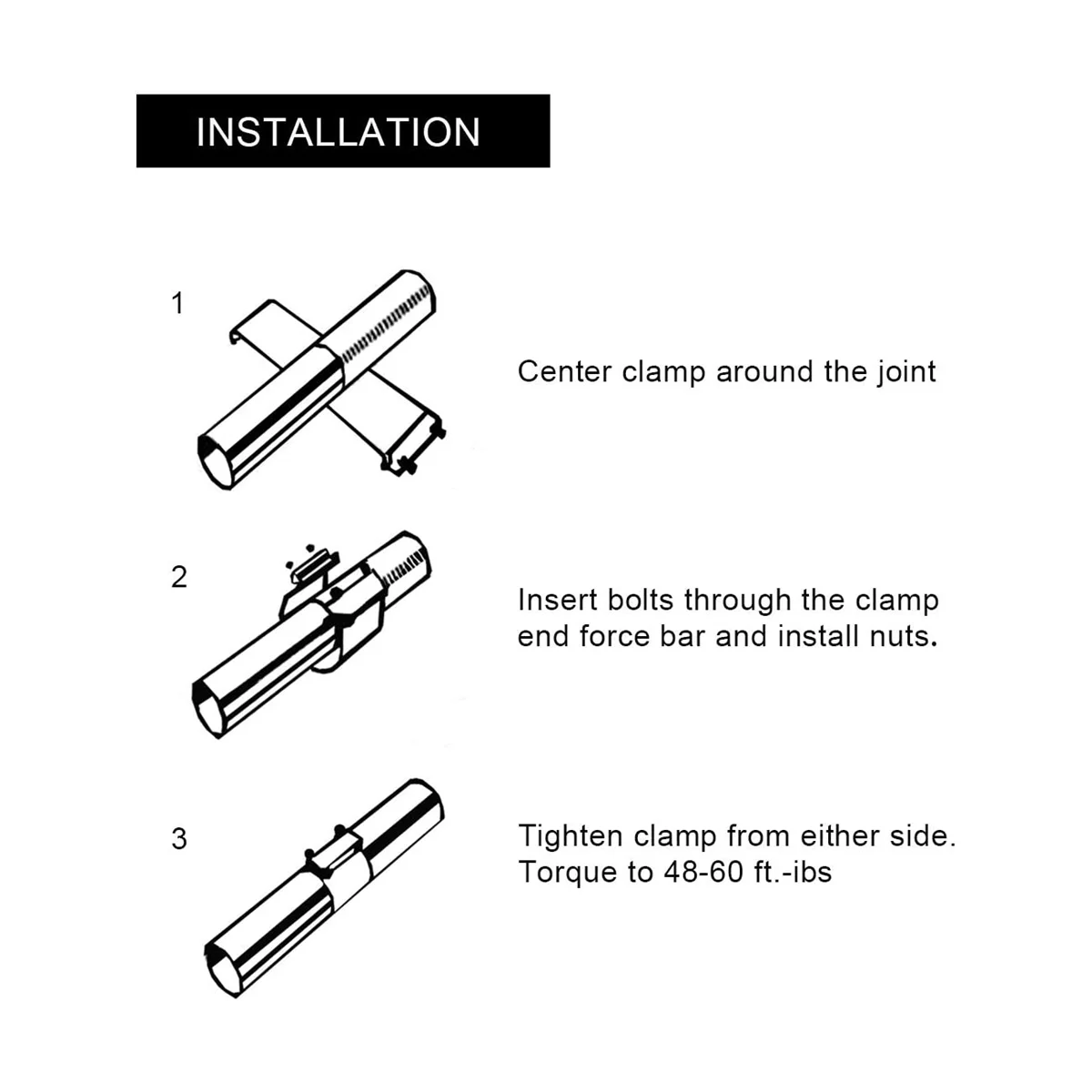 INSTALLATION

1

Center clamp around the joint

2

Insert bolts through the clamp end force bar and install nuts.

3

Tighten clamp from either side. Torque to 48-60 ft.-ibs