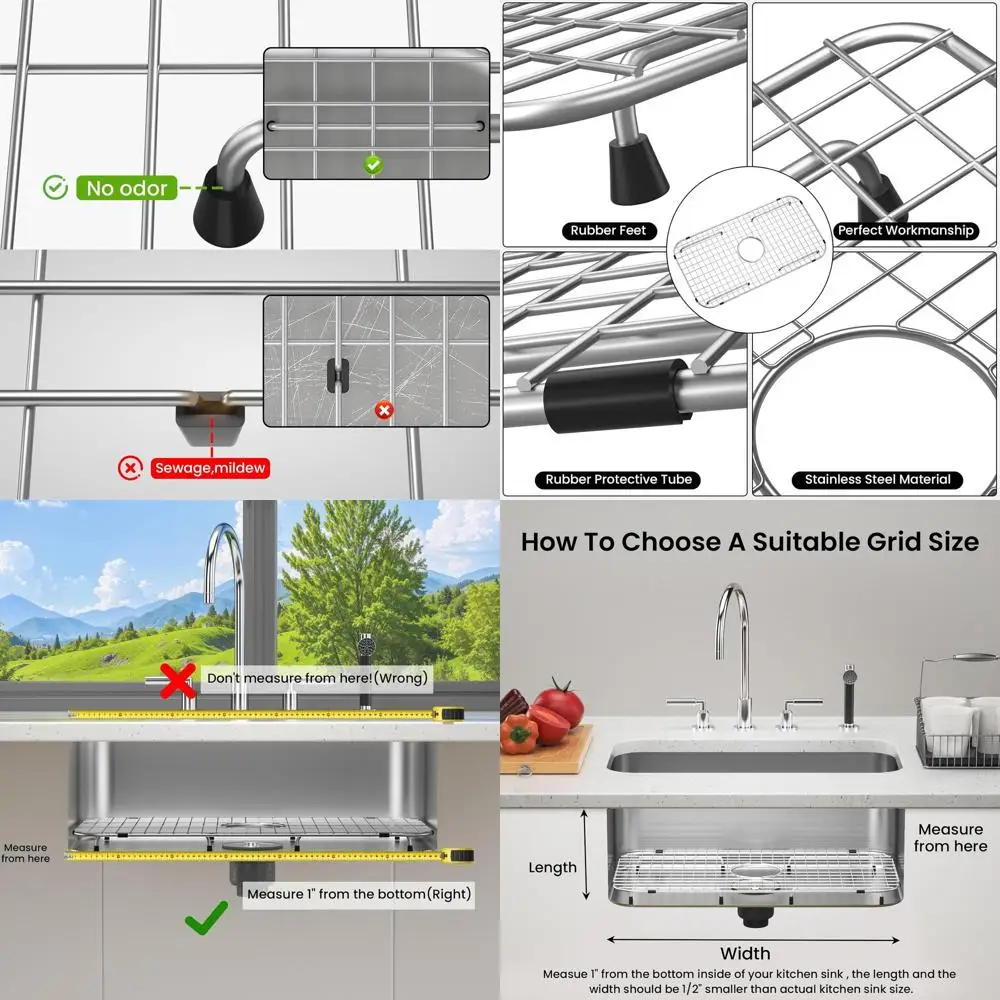 No odor

Sewage,mildew

Rubber Feet

Perfect Workmanship

Rubber Protective Tube

Stainless Steel Material

Don't measure from here!(Wrong)

Measure from here

Measure 1" from the bottom(Right)

How To Choose A Suitable Grid Size

Measure from here

Length

Width

Measue 1" from the bottom inside of your kitchen sink , the length and the width should be 1/2" smaller than actual kitchen sink size.