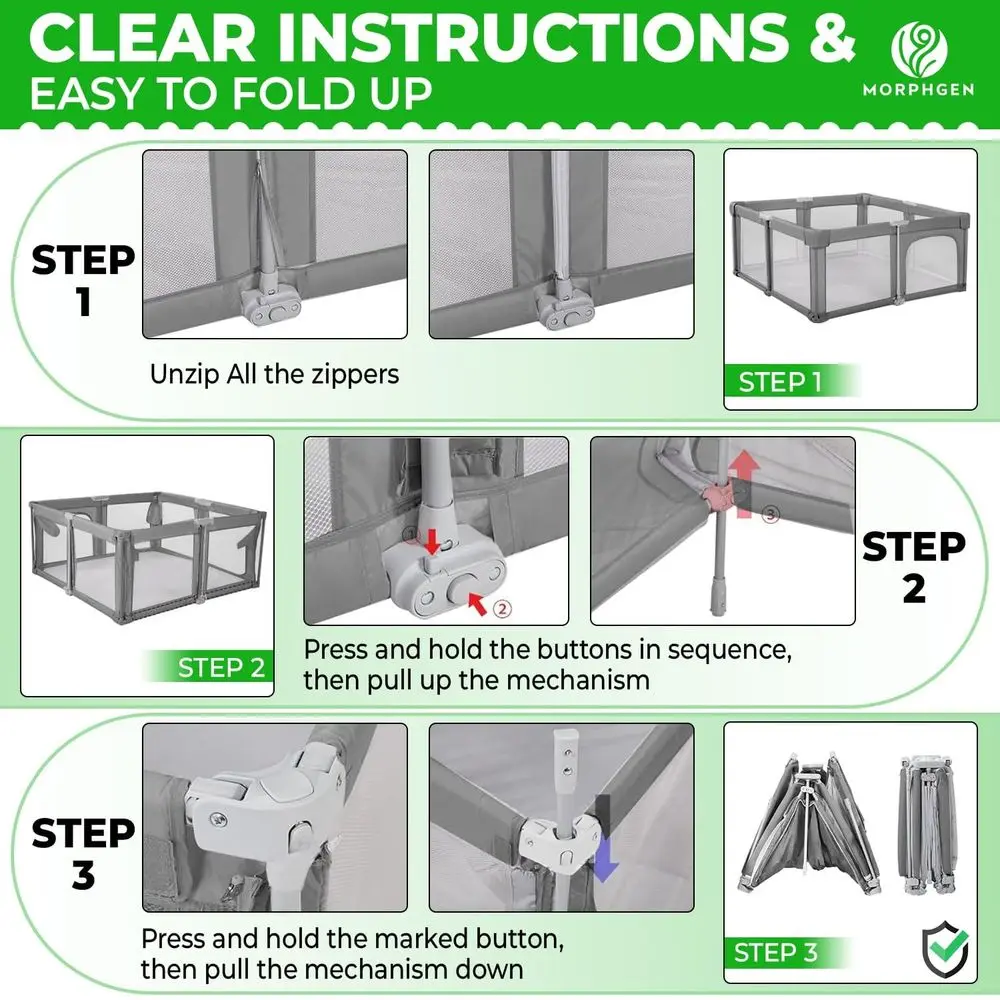 CLEAR INSTRUCTIONS &
EASY TO FOLD UP

MORPHGEN

STEP 1

Unzip All the zippers

STEP 1

STEP 2

①

②

③

STEP 2

Press and hold the buttons in sequence, then pull up the mechanism

STEP 3

Press and hold the marked button, then pull the mechanism down

STEP 3