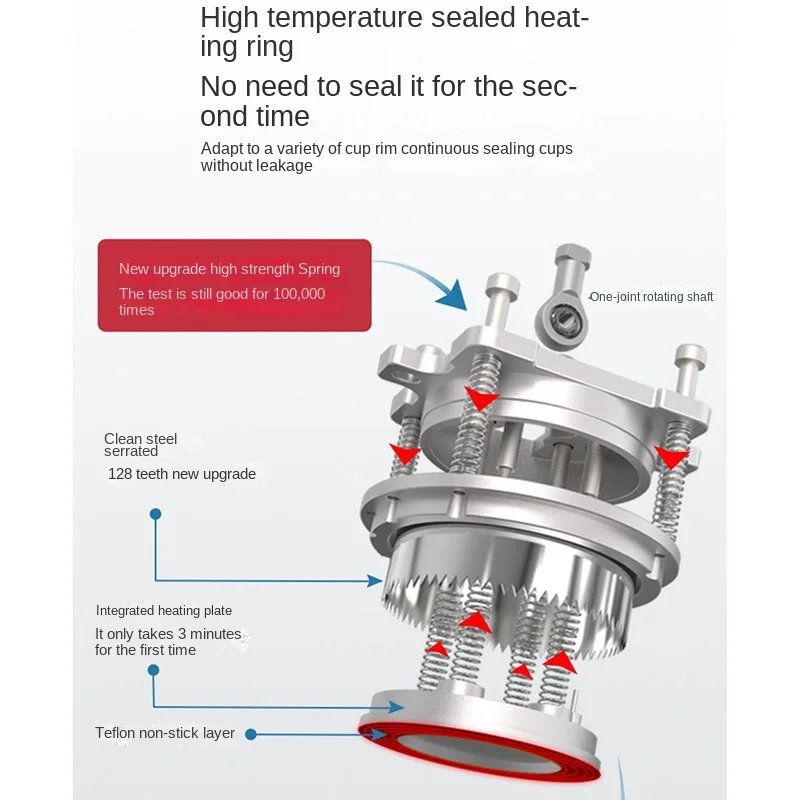 High temperature sealed heating ring

No need to seal it for the second time

Adapt to a variety of cup rim continuous sealing cups without leakage

New upgrade high strength Spring

The test is still good for 100,000 times

One-joint rotating shaft

Clean steel serrated

128 teeth new upgrade

Integrated heating plate

It only takes 3 minutes for the first time

Teflon non-stick layer