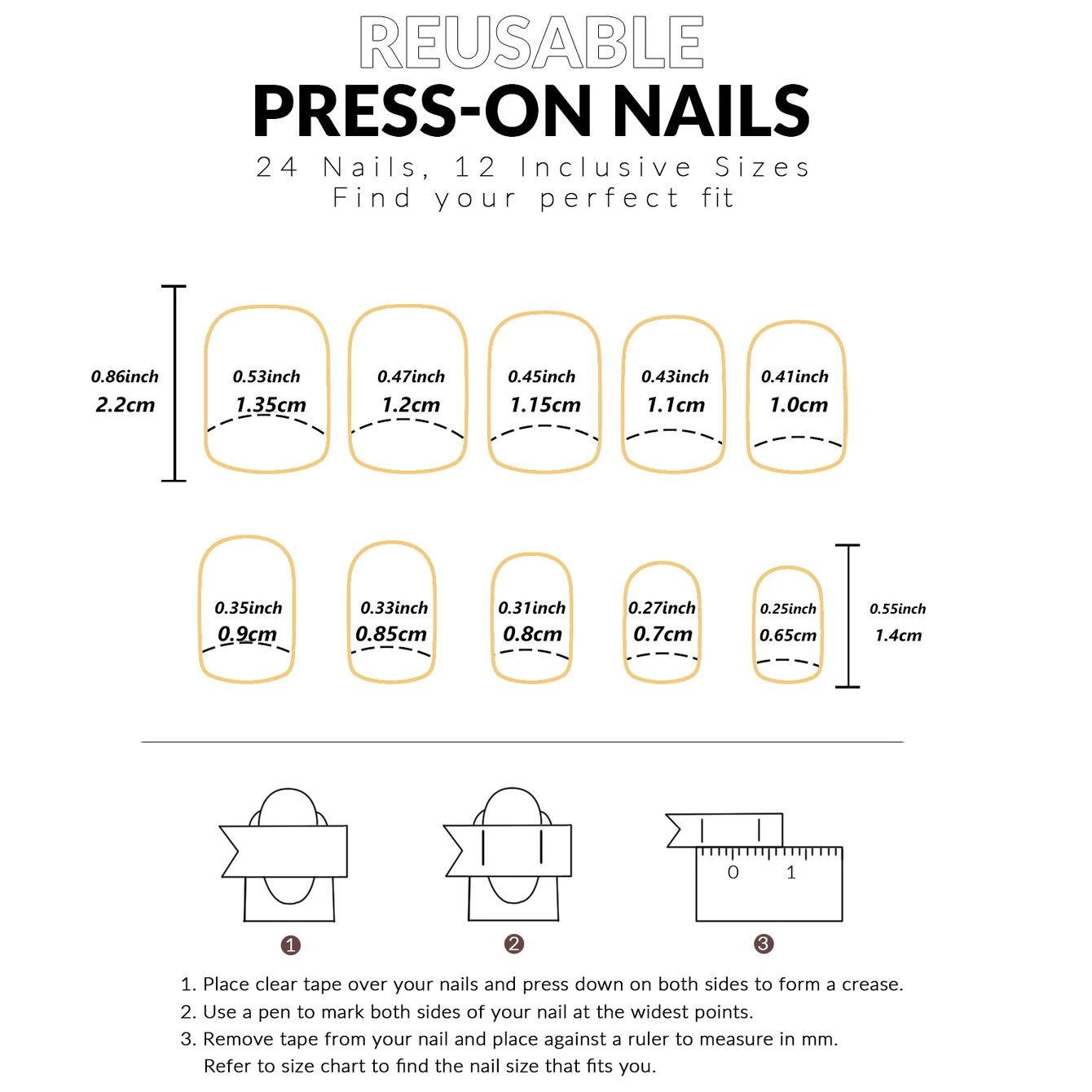 REUSABLE
PRESS-ON NAILS
24 Nails, 12 Inclusive Sizes
Find your perfect fit

0.86inch
2.2cm

0.53inch
1.35cm

0.47inch
1.2cm

0.45inch
1.15cm

0.43inch
1.1cm

0.41inch
1.0cm

0.35inch
0.9cm

0.33inch
0.85cm

0.31inch
0.8cm

0.27inch
0.7cm

0.25inch
0.65cm

0.55inch
1.4cm

0 1

1

2

3

1. Place clear tape over your nails and press down on both sides to form a crease.
2. Use a pen to mark both sides of your nail at the widest points.
3. Remove tape from your nail and place against a ruler to measure in mm. Refer to size chart to find the nail size that fits you.