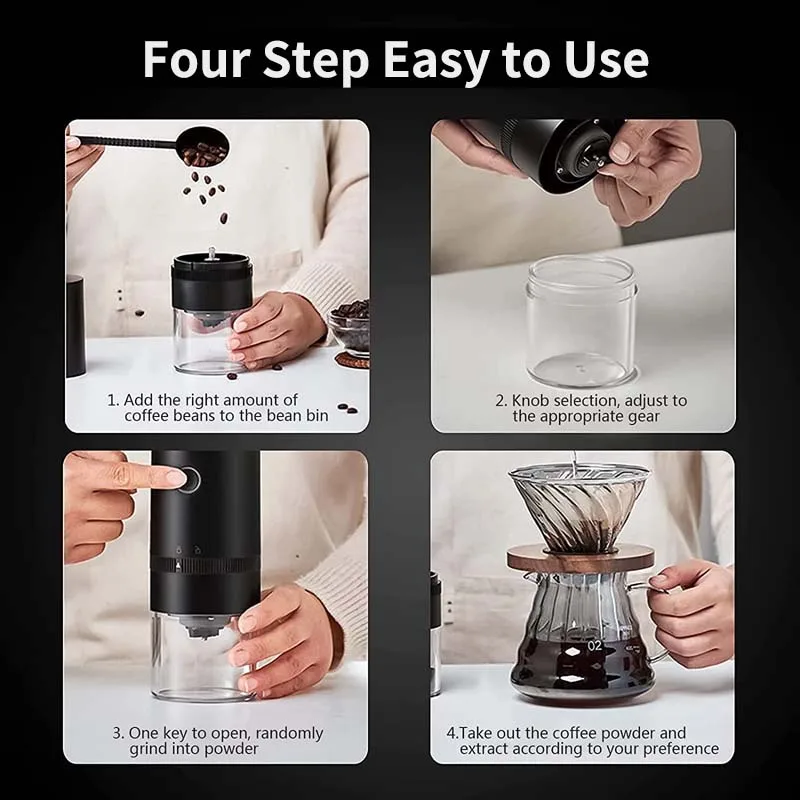 Four Step Easy to Use

1. Add the right amount of coffee beans to the bean bin

2. Knob selection, adjust to the appropriate gear

3. One key to open, randomly grind into powder

02

4.Take out the coffee powder and extract according to your preference