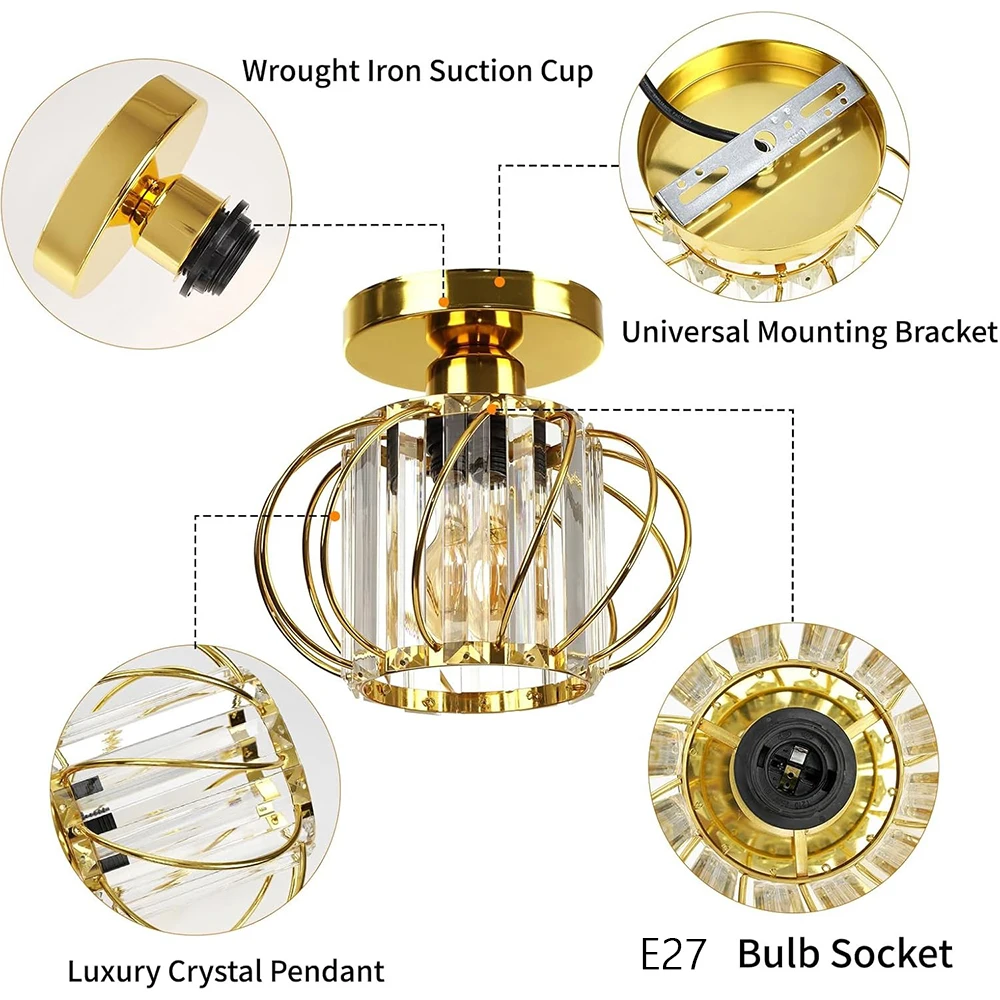 Wrought Iron Suction Cup

Universal Mounting Bracket

Luxury Crystal Pendant

E27 Bulb Socket