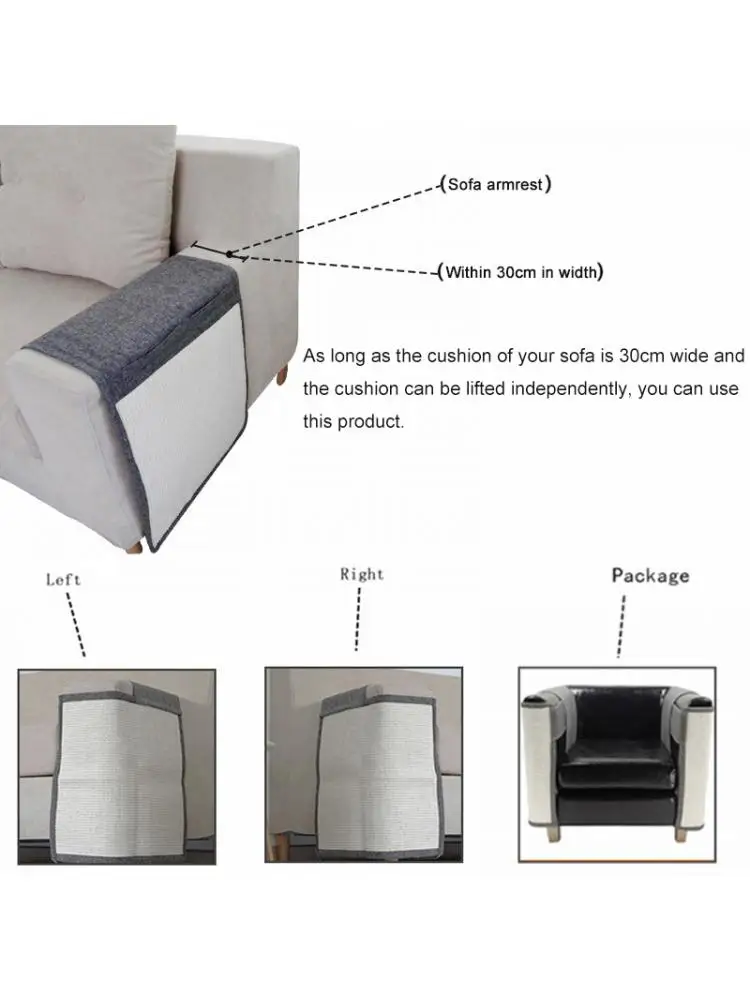 (Sofa armrest)

(Within 30cm in width)

As long as the cushion of your sofa is 30cm wide and the cushion can be lifted independently, you can use this product.

Left

Right

Package