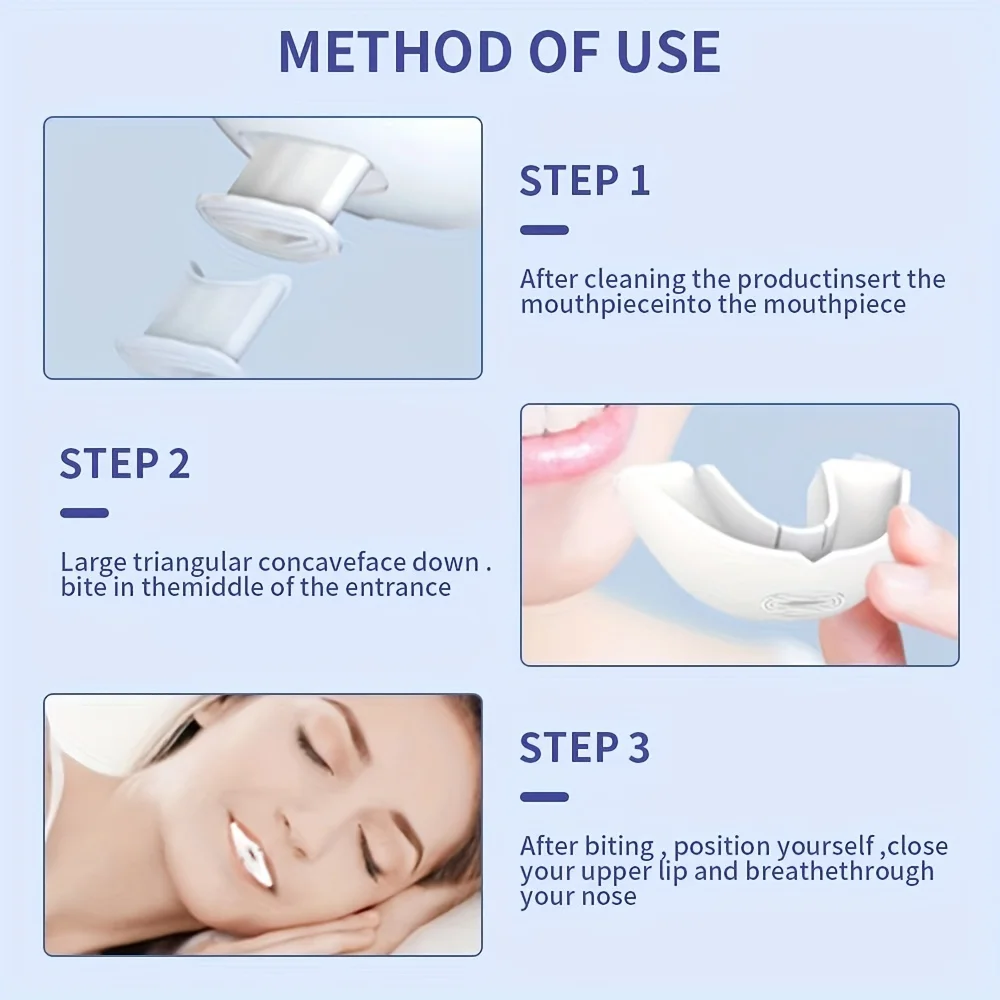 METHOD OF USE

STEP 1

After cleaning the productinsert the mouthpieceinto the mouthpiece

STEP 2

Large triangular concaveface down . bite in themiddle of the entrance

STEP 3

After biting , position yourself ,close your upper lip and breathethrough your nose