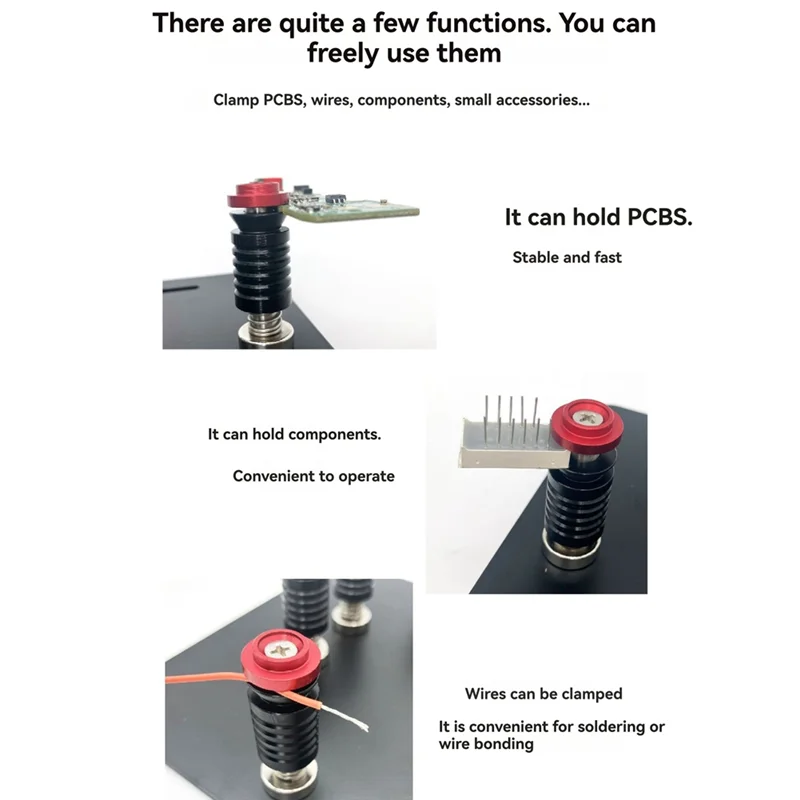 There are quite a few functions. You can freely use them

Clamp PCBS, wires, components, small accessories...

It can hold PCBS.

Stable and fast

It can hold components.

Convenient to operate

Wires can be clamped

It is convenient for soldering or wire bonding