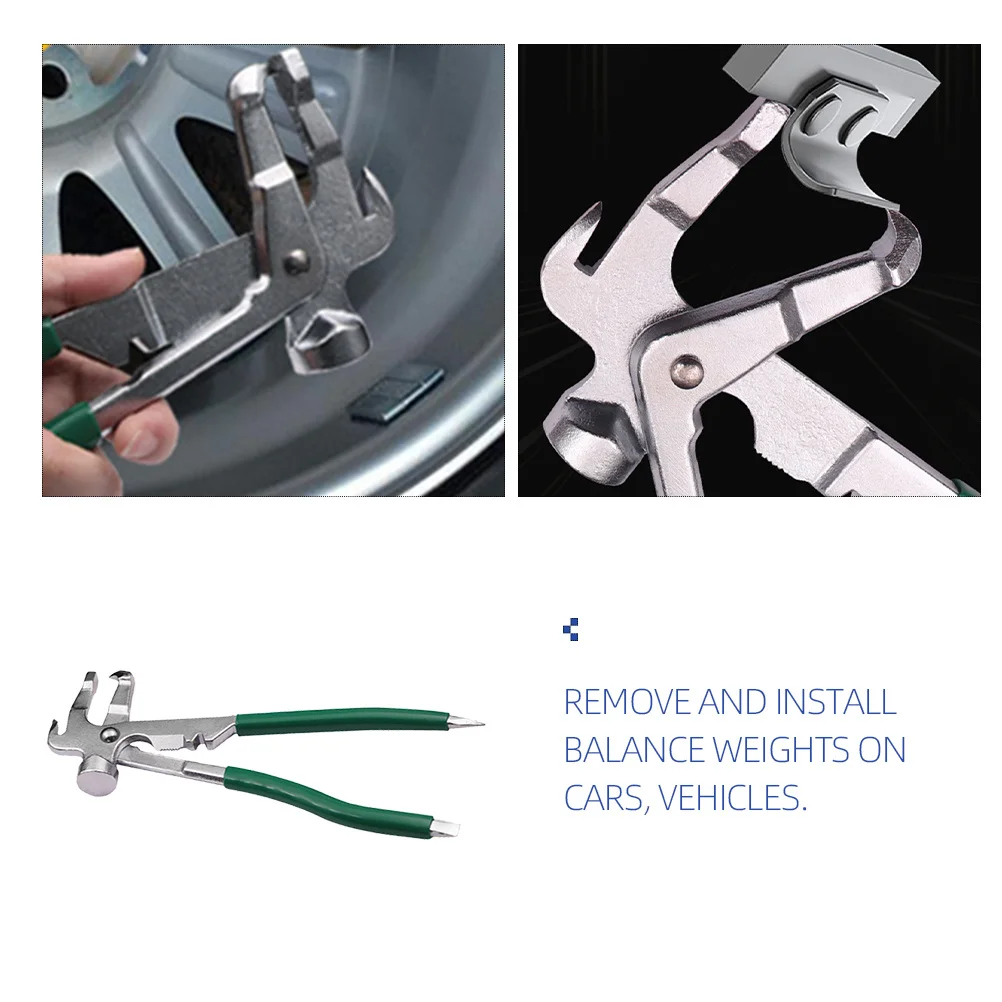 REMOVE AND INSTALL BALANCE WEIGHTS ON CARS, VEHICLES.