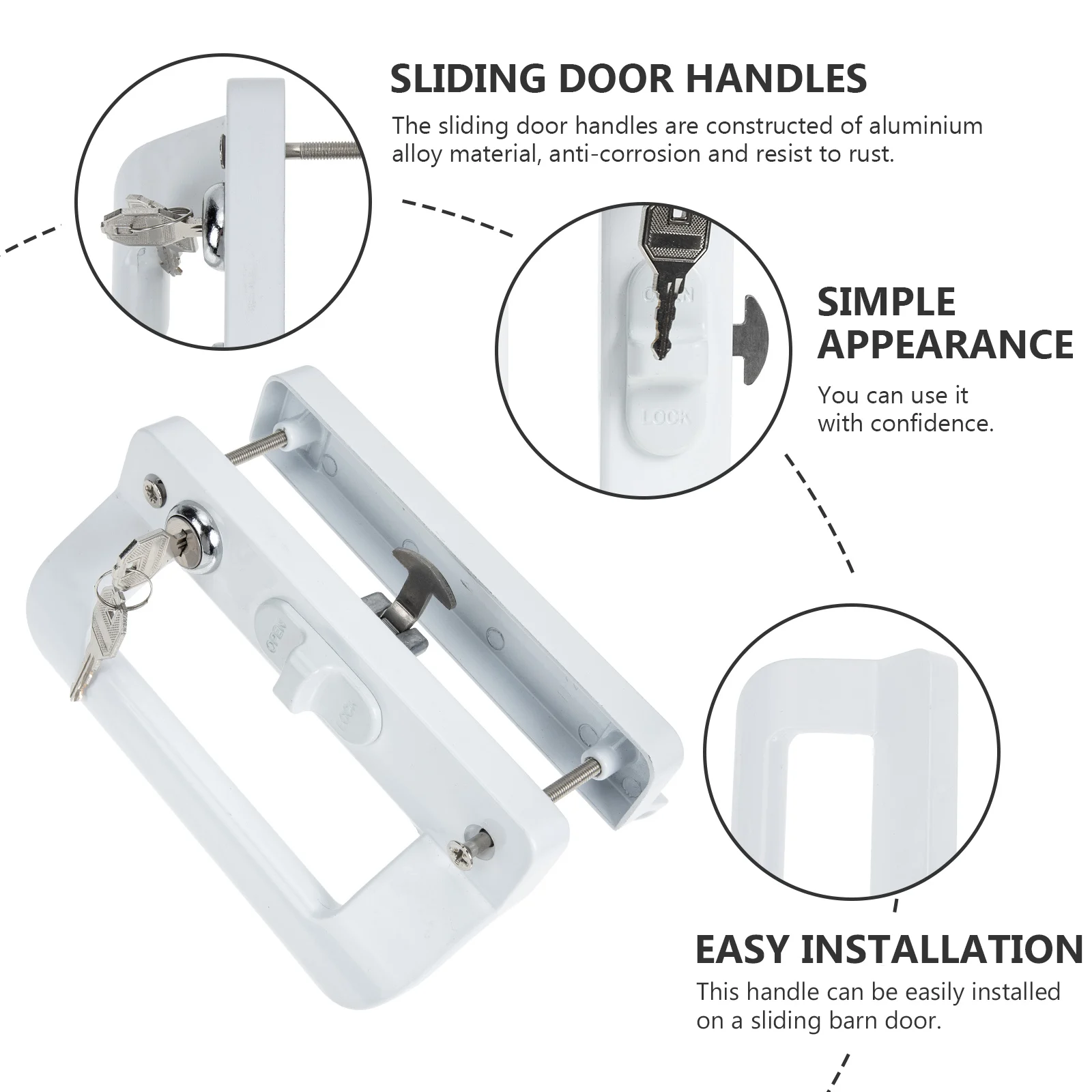 SLIDING DOOR HANDLES

The sliding door handles are constructed of aluminium alloy material, anti-corrosion and resist to rust.

OPEN

LOCK

SIMPLE APPEARANCE

You can use it with confidence.

OPEN

LOCK

EASY INSTALLATION

This handle can be easily installed on a sliding barn door.