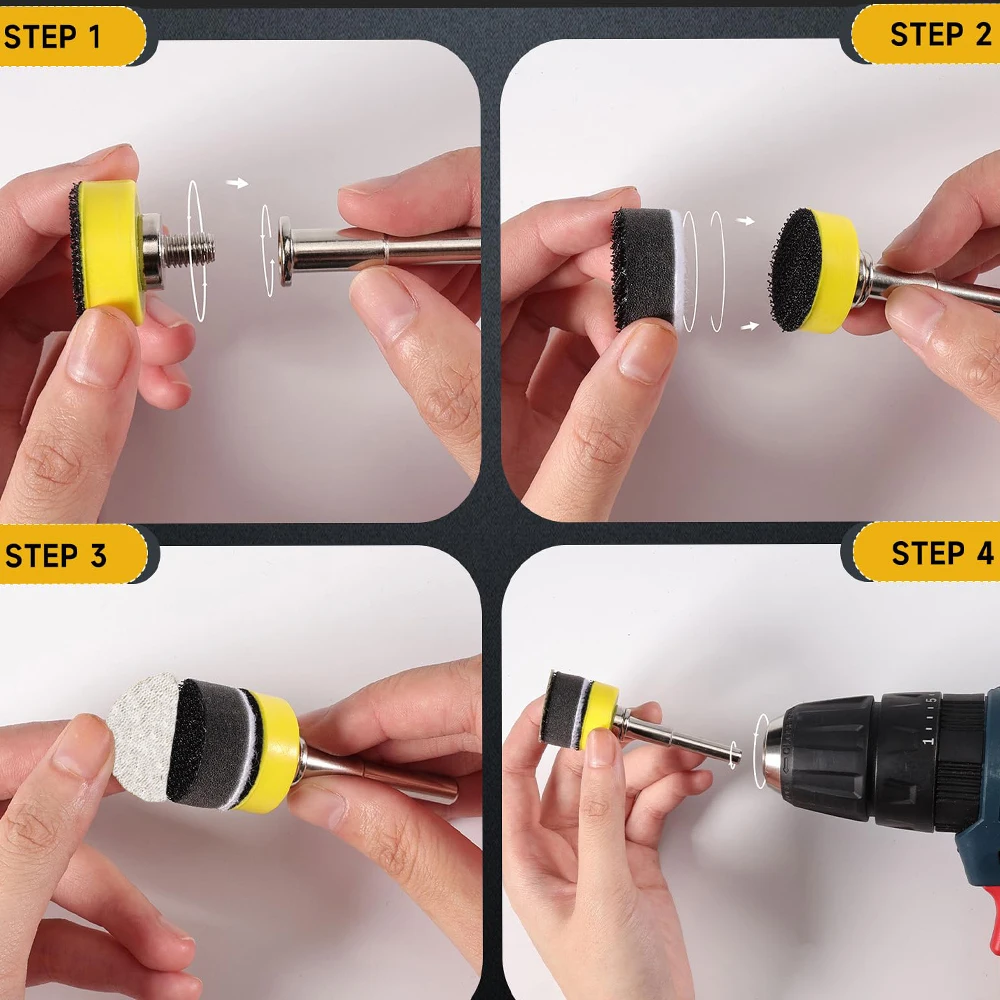 STEP 1

STEP 2

STEP 3

STEP 4