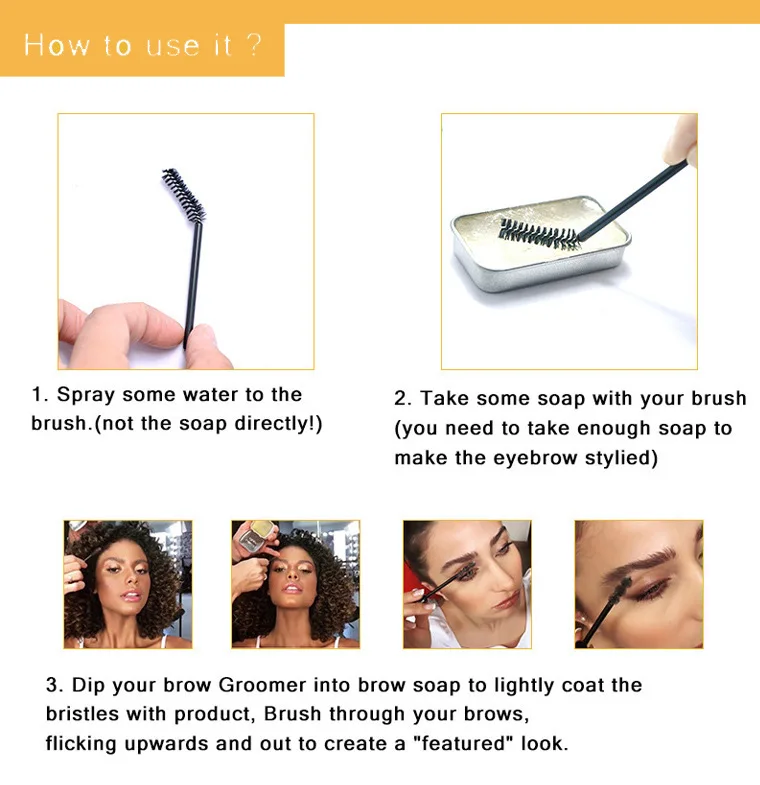 How to use it ?

1. Spray some water to the brush.(not the soap directly!)

2. Take some soap with your brush (you need to take enough soap to make the eyebrow stylied)

3. Dip your brow Groomer into brow soap to lightly coat the bristles with product, Brush through your brows, flicking upwards and out to create a "featured" look.