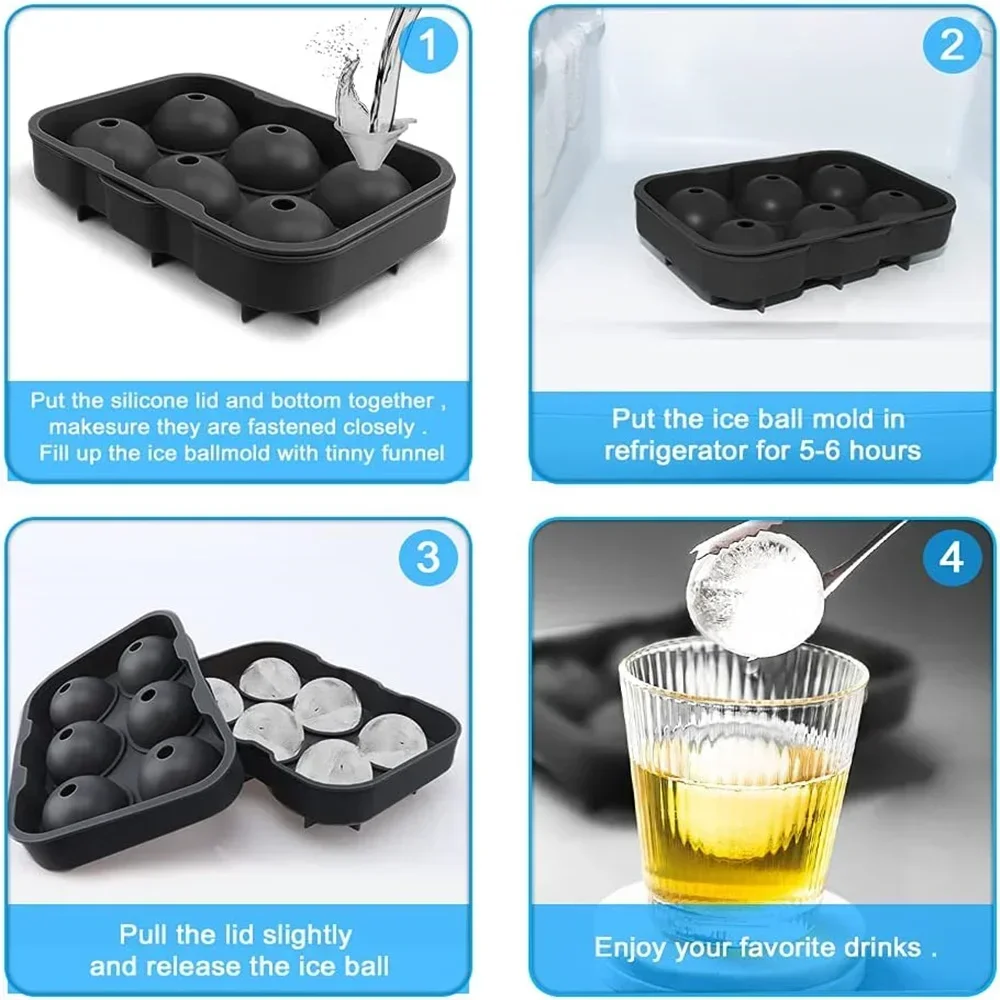 1

Put the silicone lid and bottom together , makesure they are fastened closely . Fill up the ice ballmold with tinny funnel

2

Put the ice ball mold in refrigerator for 5-6 hours

3

Pull the lid slightly and release the ice ball

4

Enjoy your favorite drinks .