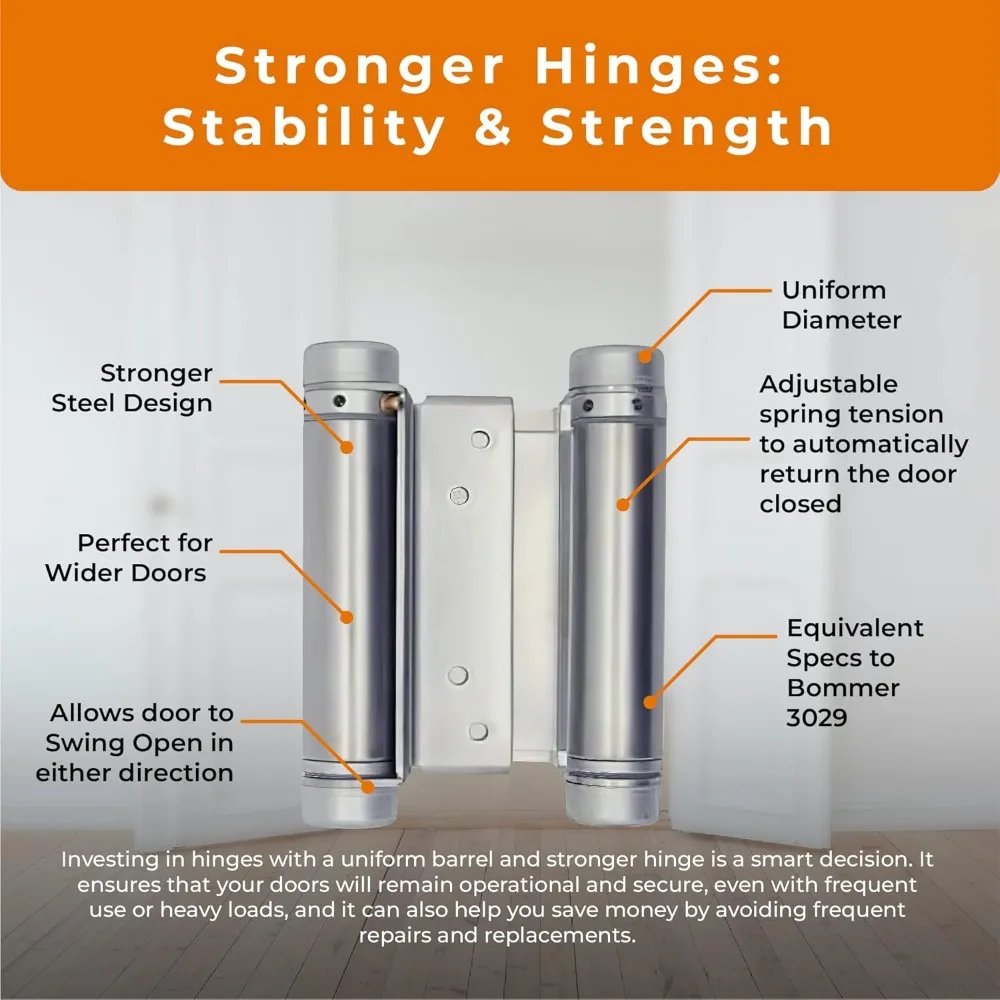 Stronger Hinges: Stability & Strength

Stronger Steel Design

Perfect for Wider Doors

Allows door to Swing Open in either direction

Uniform Diameter

Adjustable spring tension to automatically return the door closed

Equivalent Specs to Bommer 3029

Investing in hinges with a uniform barrel and stronger hinge is a smart decision. It ensures that your doors will remain operational and secure, even with frequent use or heavy loads, and it can also help you save money by avoiding frequent repairs and replacements.