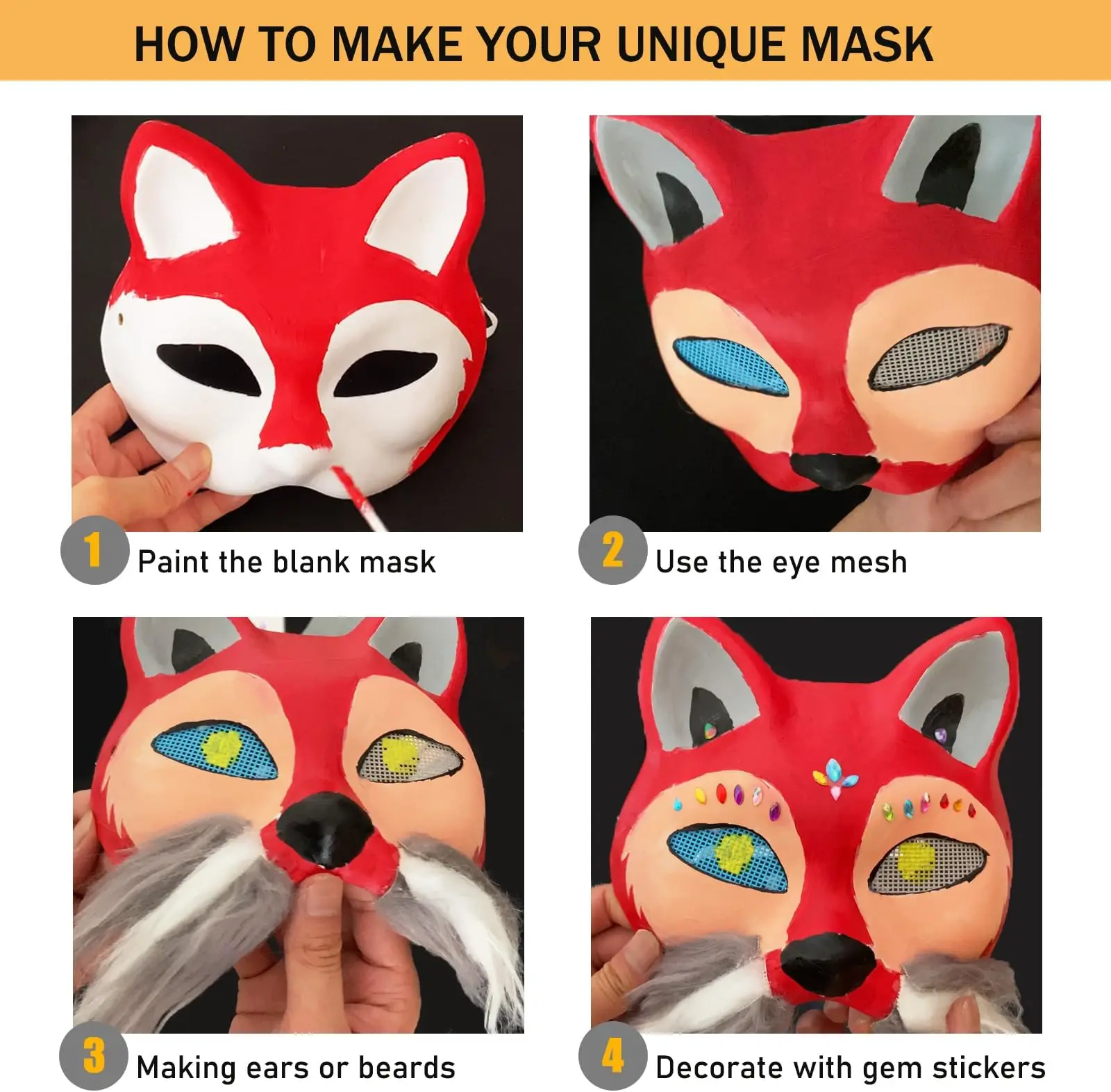 HOW TO MAKE YOUR UNIQUE MASK

1 Paint the blank mask

2 Use the eye mesh

3 Making ears or beards

4 Decorate with gem stickers