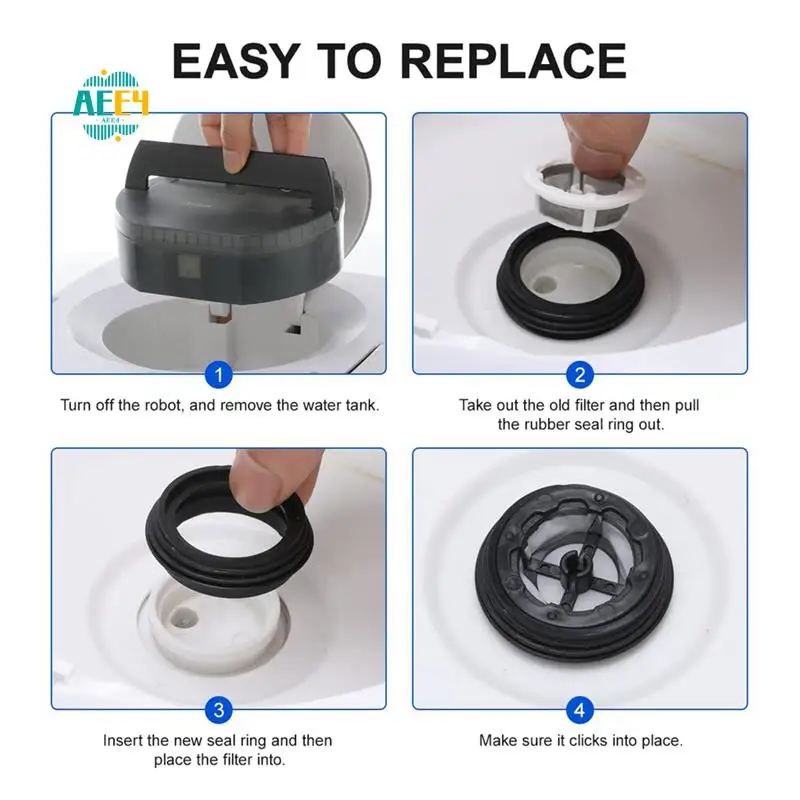 EASY TO REPLACE

AEE4
AEE4

1
Turn off the robot, and remove the water tank.

2
Take out the old filter and then pull the rubber seal ring out.

3
Insert the new seal ring and then place the filter into.

4
Make sure it clicks into place.