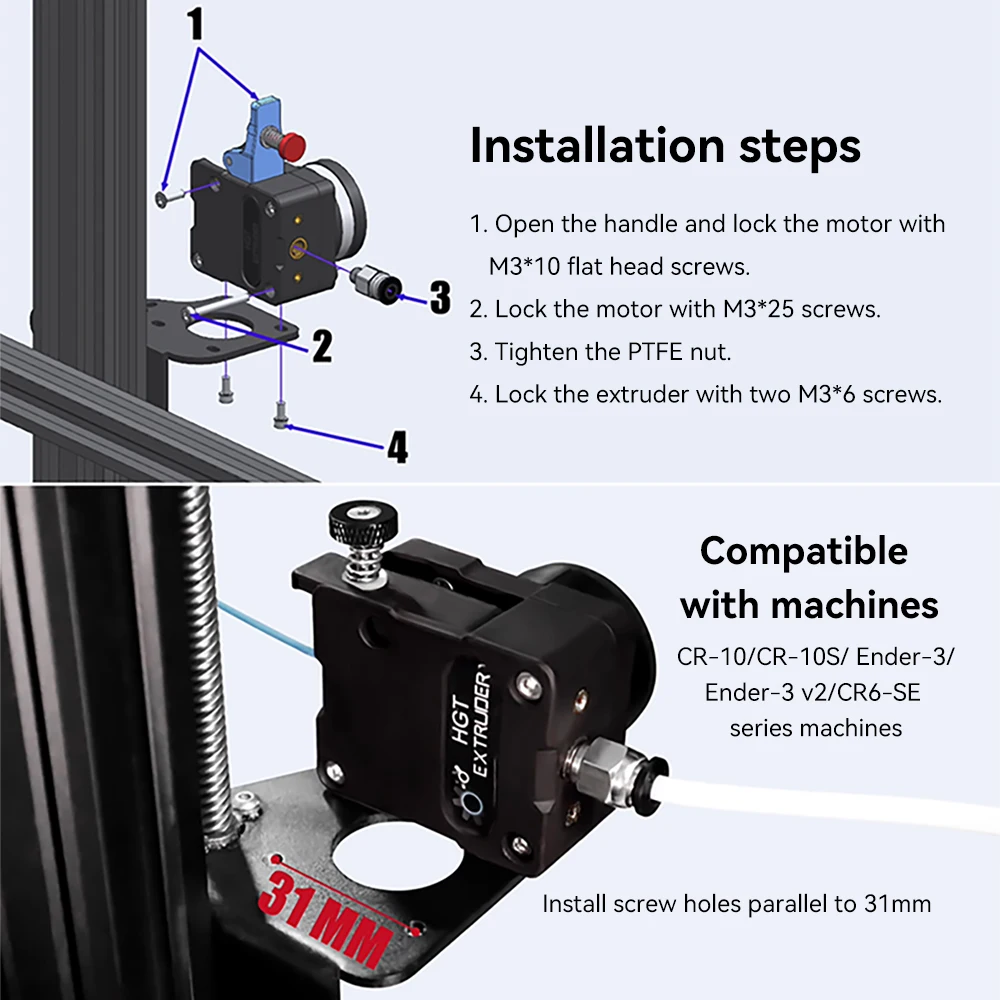 1

3

2

4

Installation steps

1. Open the handle and lock the motor with M3*10 flat head screws.
2. Lock the motor with M3*25 screws.
3. Tighten the PTFE nut.
4. Lock the extruder with two M3*6 screws.

HGT EXTRUDER

31MM

Compatible with machines

CR-10/CR-10S/ Ender-3/ Ender-3 v2/CR6-SE series machines

Install screw holes parallel to 31mm