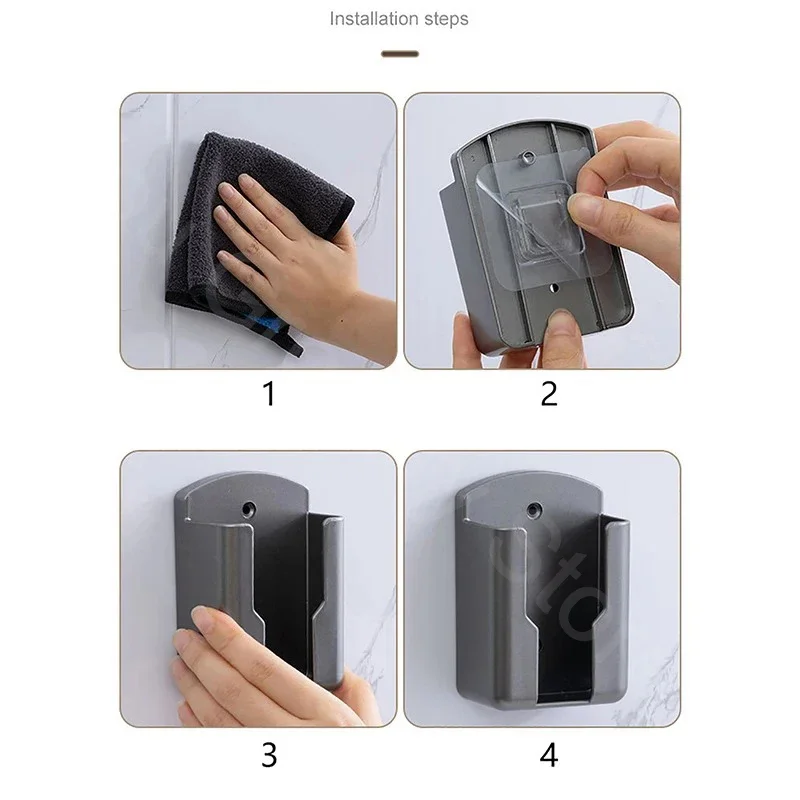 Installation steps

1

2

3

4