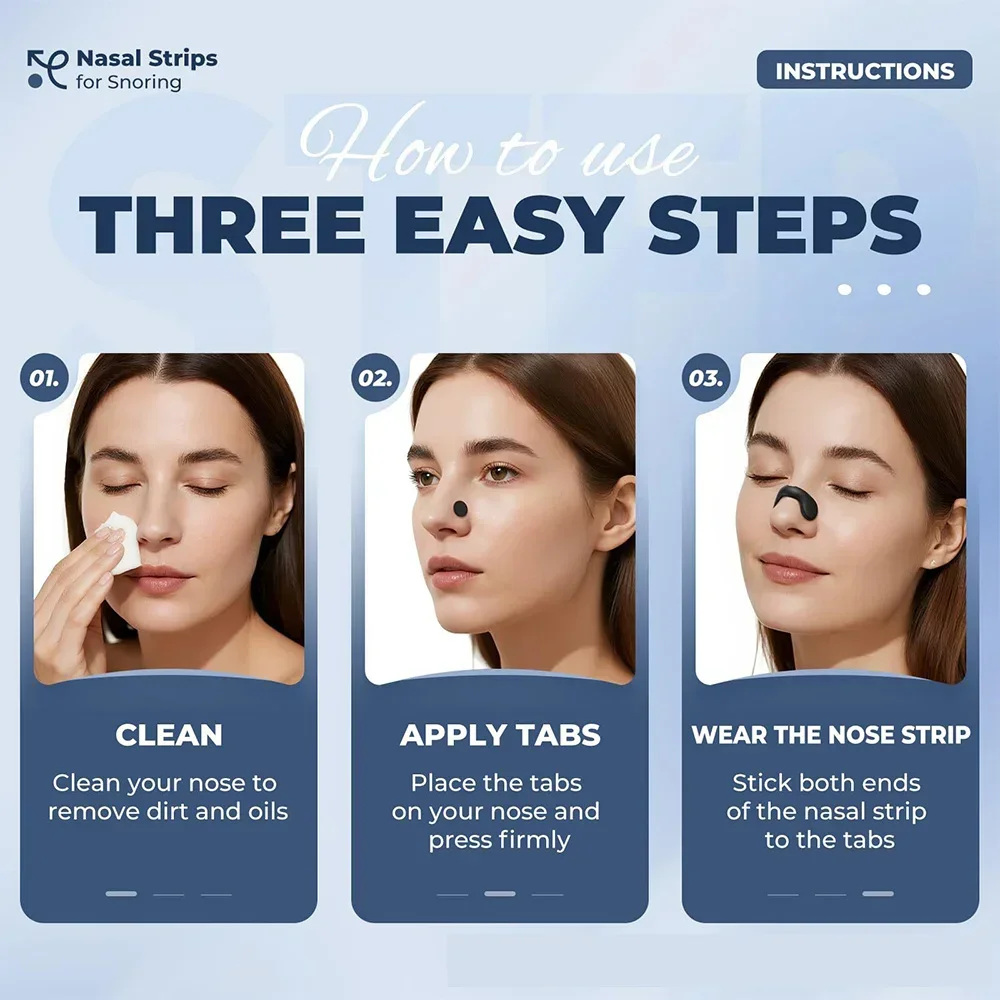 Nasal Strips for Snoring

INSTRUCTIONS

How to use
THREE EASY STEPS

01.

CLEAN
Clean your nose to remove dirt and oils

02.

APPLY TABS
Place the tabs on your nose and press firmly

03.

WEAR THE NOSE STRIP
Stick both ends of the nasal strip to the tabs