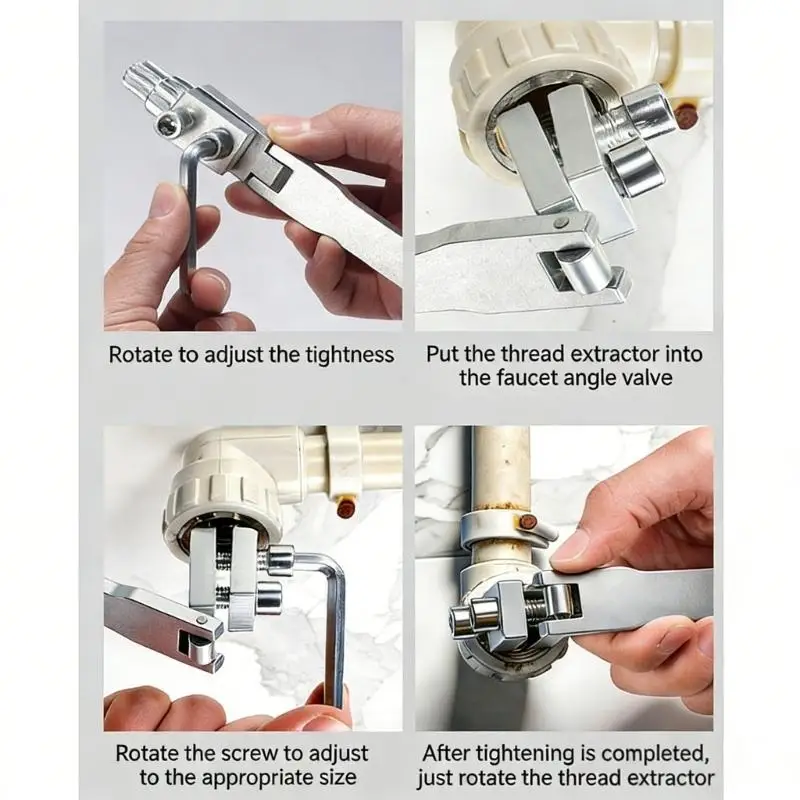 Rotate to adjust the tightness

Put the thread extractor into the faucet angle valve

Rotate the screw to adjust to the appropriate size

After tightening is completed, just rotate the thread extractor