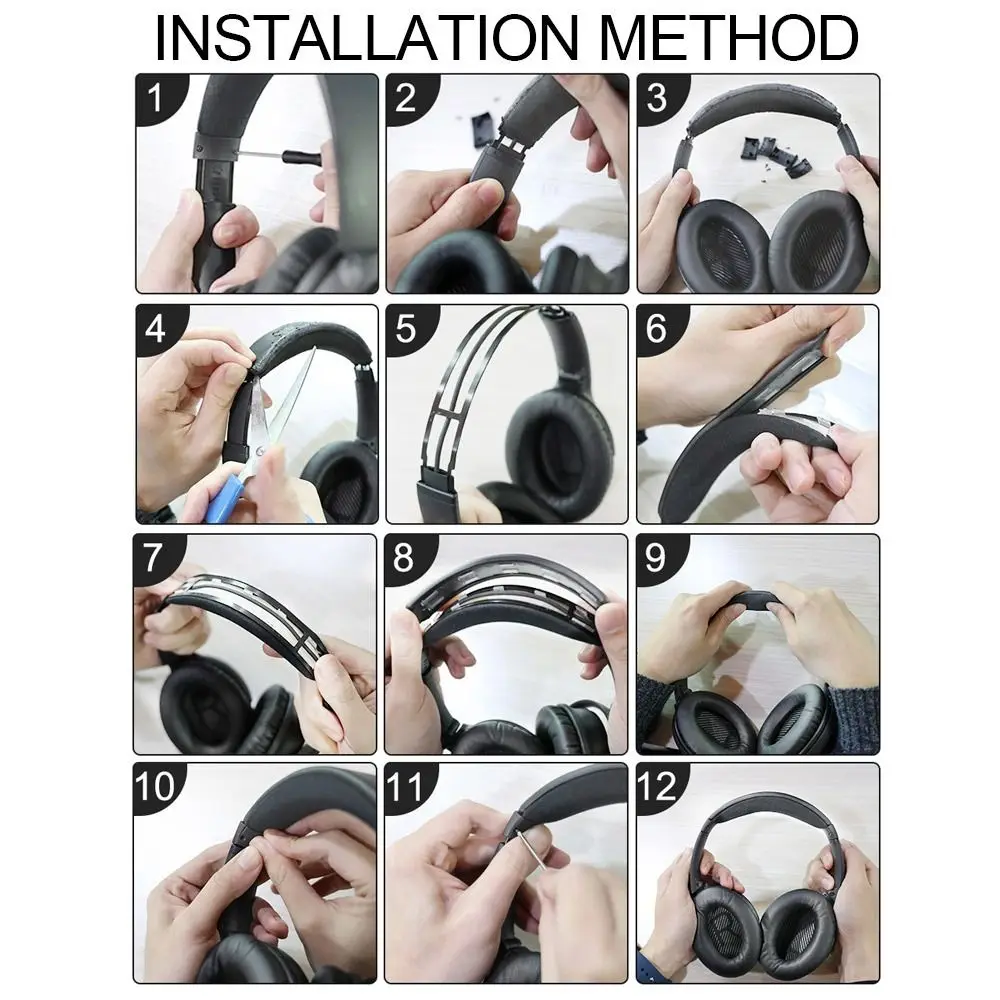 INSTALLATION METHOD

1

2

3

4

5

6

7

8

9

10

11

12