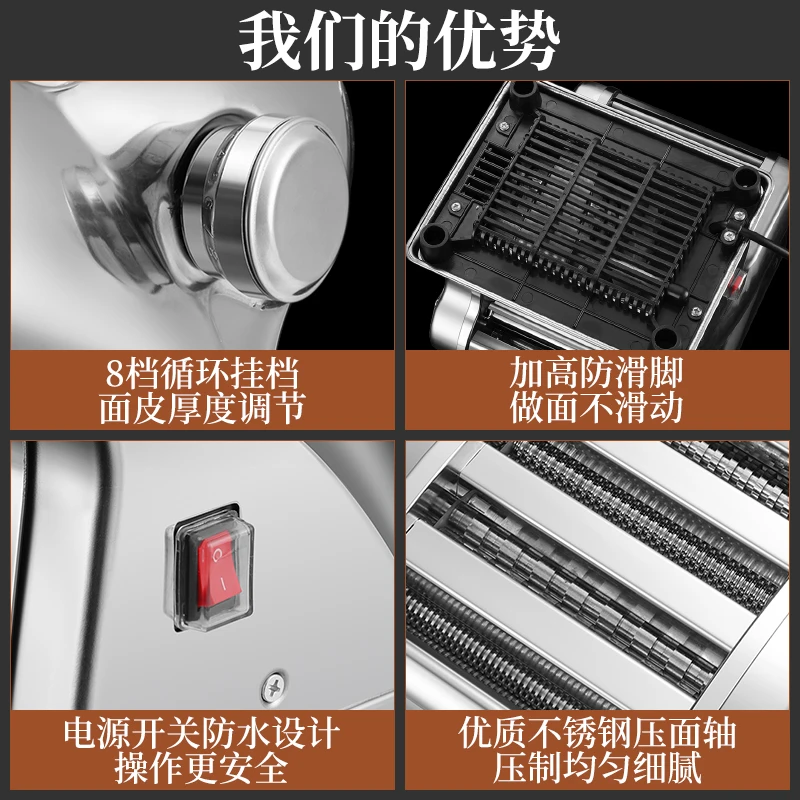 我们的优势

8档循环挂档
面皮厚度调节

加高防滑脚
做面不滑动

电源开关防水设计
操作更安全

优质不锈钢压面轴
压制均匀细腻