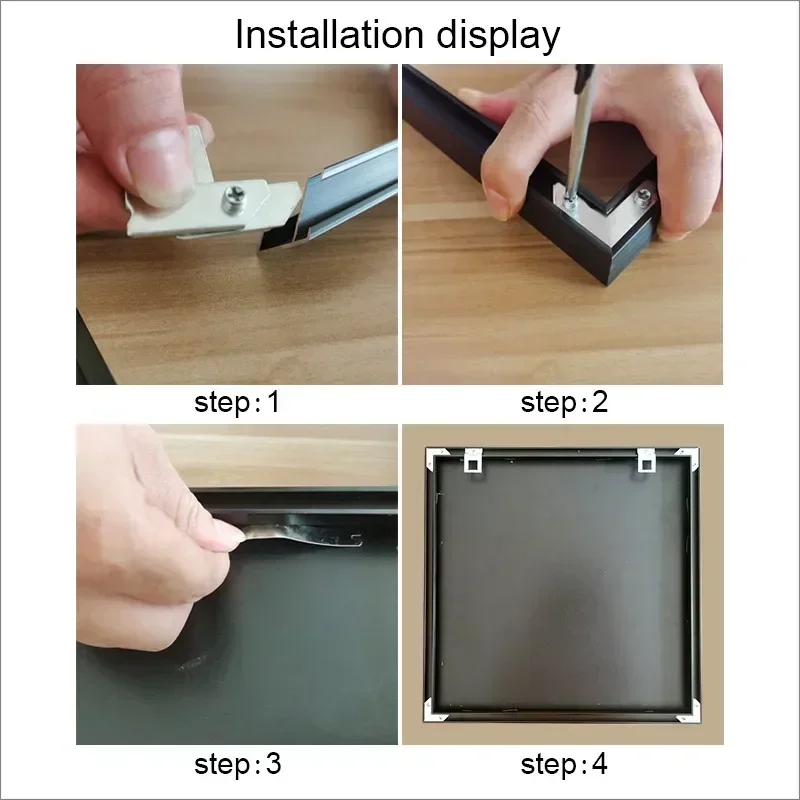 Installation display

step:1

step:2

step:3

step:4