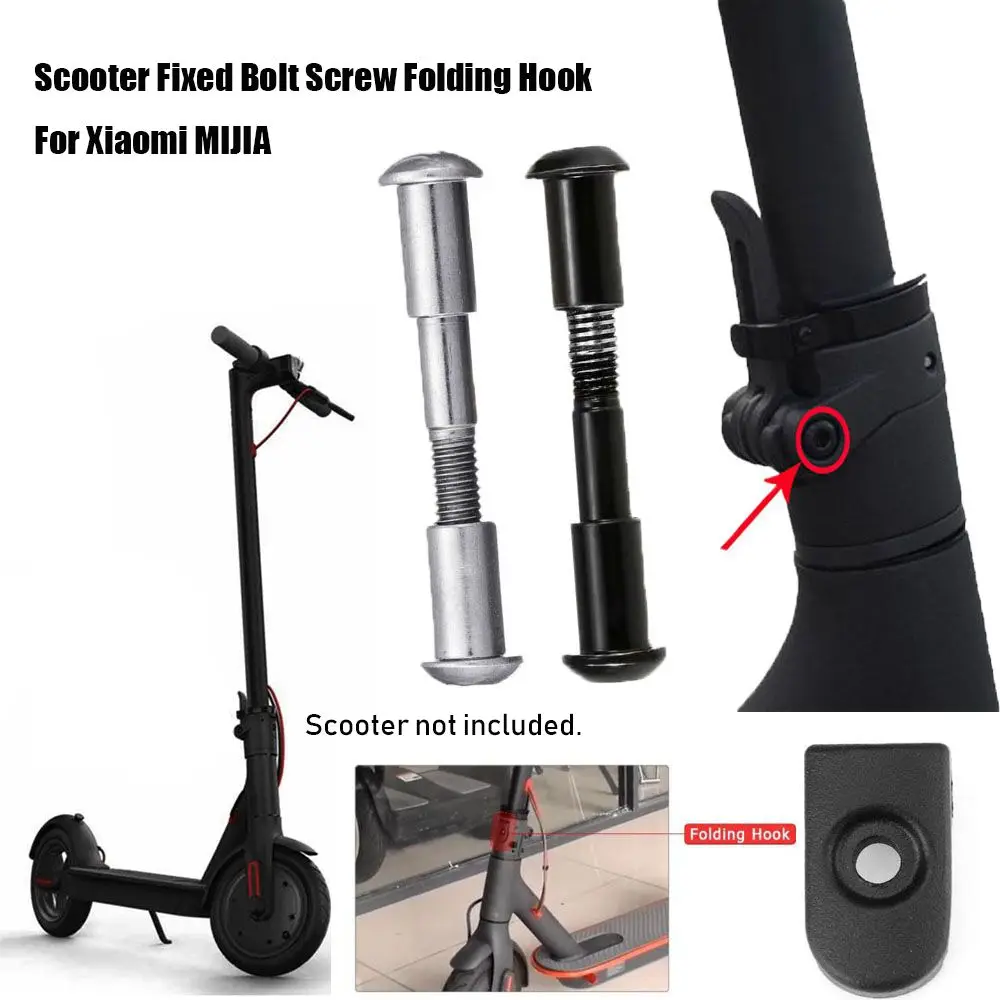 Scooter Fixed Bolt Screw Folding Hook
For Xiaomi MIJIA

Scooter not included.

Folding Hook