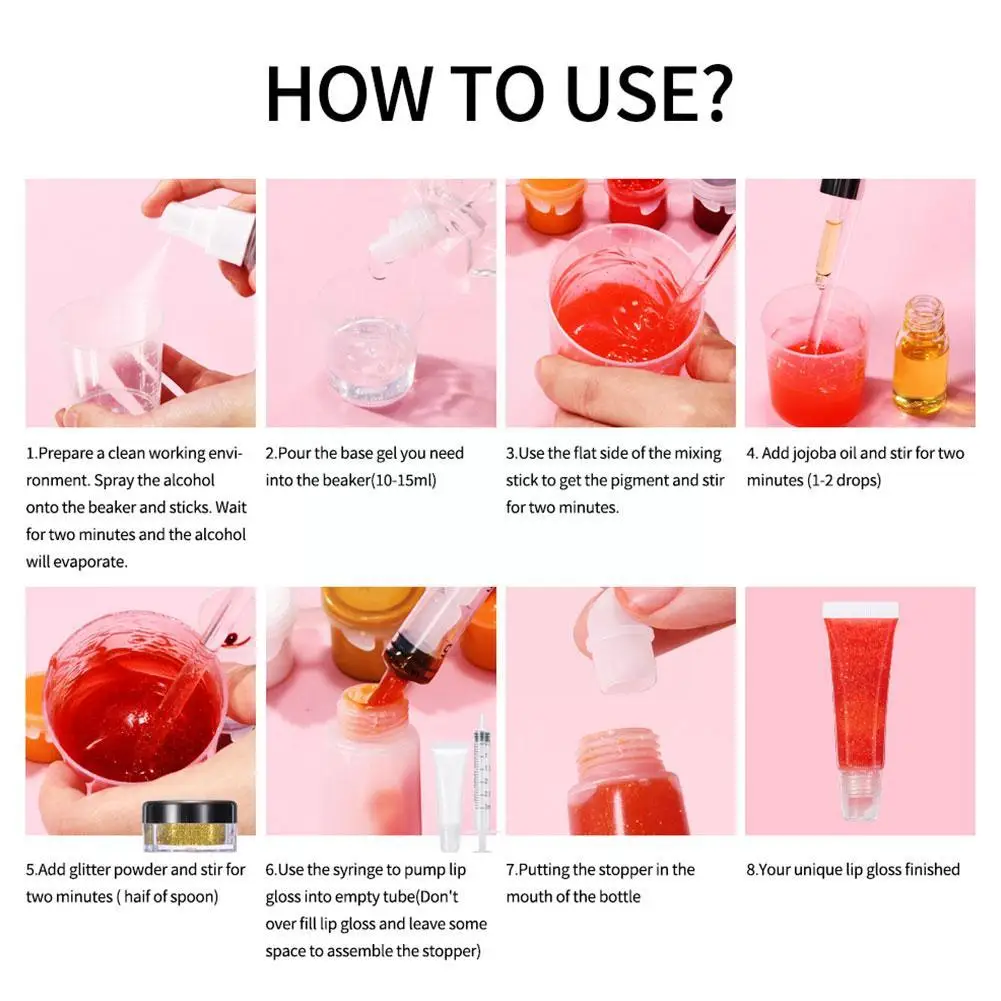 HOW TO USE?

1.Prepare a clean working environment. Spray the alcohol onto the beaker and sticks. Wait for two minutes and the alcohol will evaporate.

2.Pour the base gel you need into the beaker(10-15ml)

3.Use the flat side of the mixing stick to get the pigment and stir for two minutes.

4. Add jojoba oil and stir for two minutes (1-2 drops)

5.Add glitter powder and stir for two minutes ( haif of spoon)

6.Use the syringe to pump lip gloss into empty tube(Don't over fill lip gloss and leave some space to assemble the stopper)

7.Putting the stopper in the mouth of the bottle

8.Your unique lip gloss finished