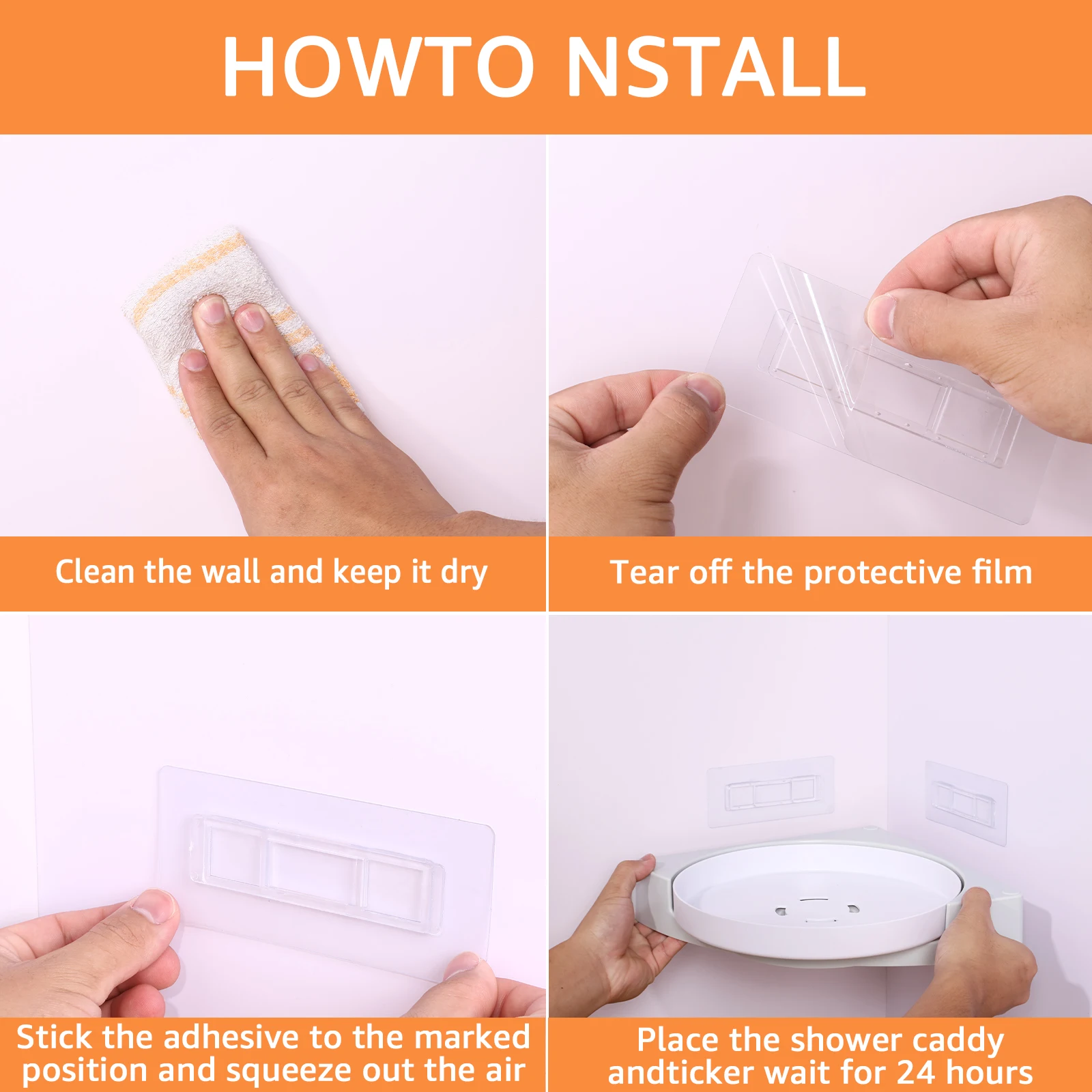 HOWTO NSTALL

Clean the wall and keep it dry

Tear off the protective film

Stick the adhesive to the marked position and squeeze out the air

Place the shower caddy andticker wait for 24 hours