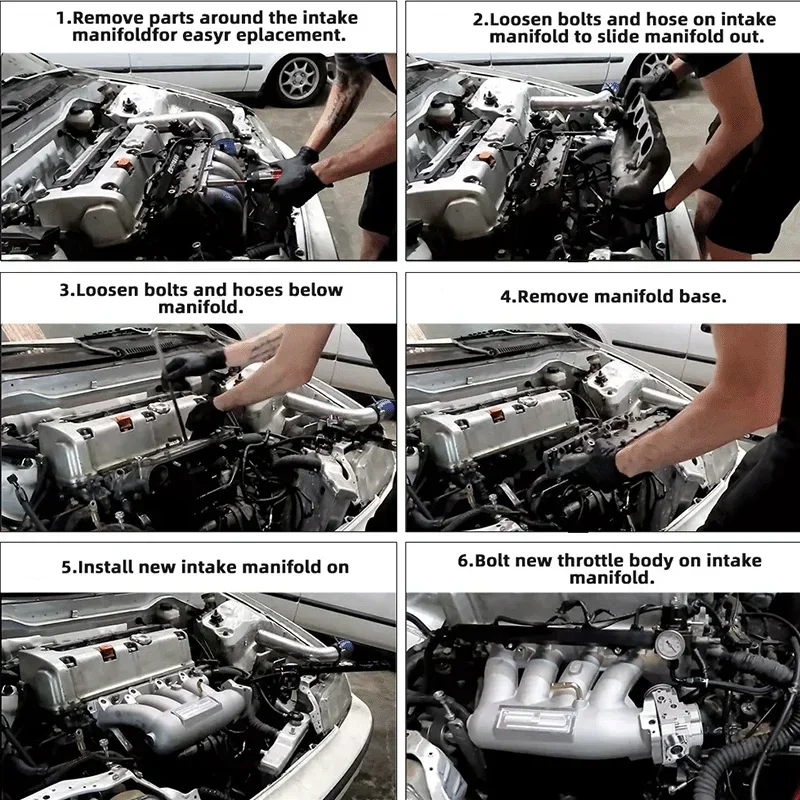 1.Remove parts around the intake manifoldfor easyr eplacement.

2.Loosen bolts and hose on intake manifold to slide manifold out.

3.Loosen bolts and hoses below manifold.

4.Remove manifold base.

5.Install new intake manifold on

6.Bolt new throttle body on intake manifold.